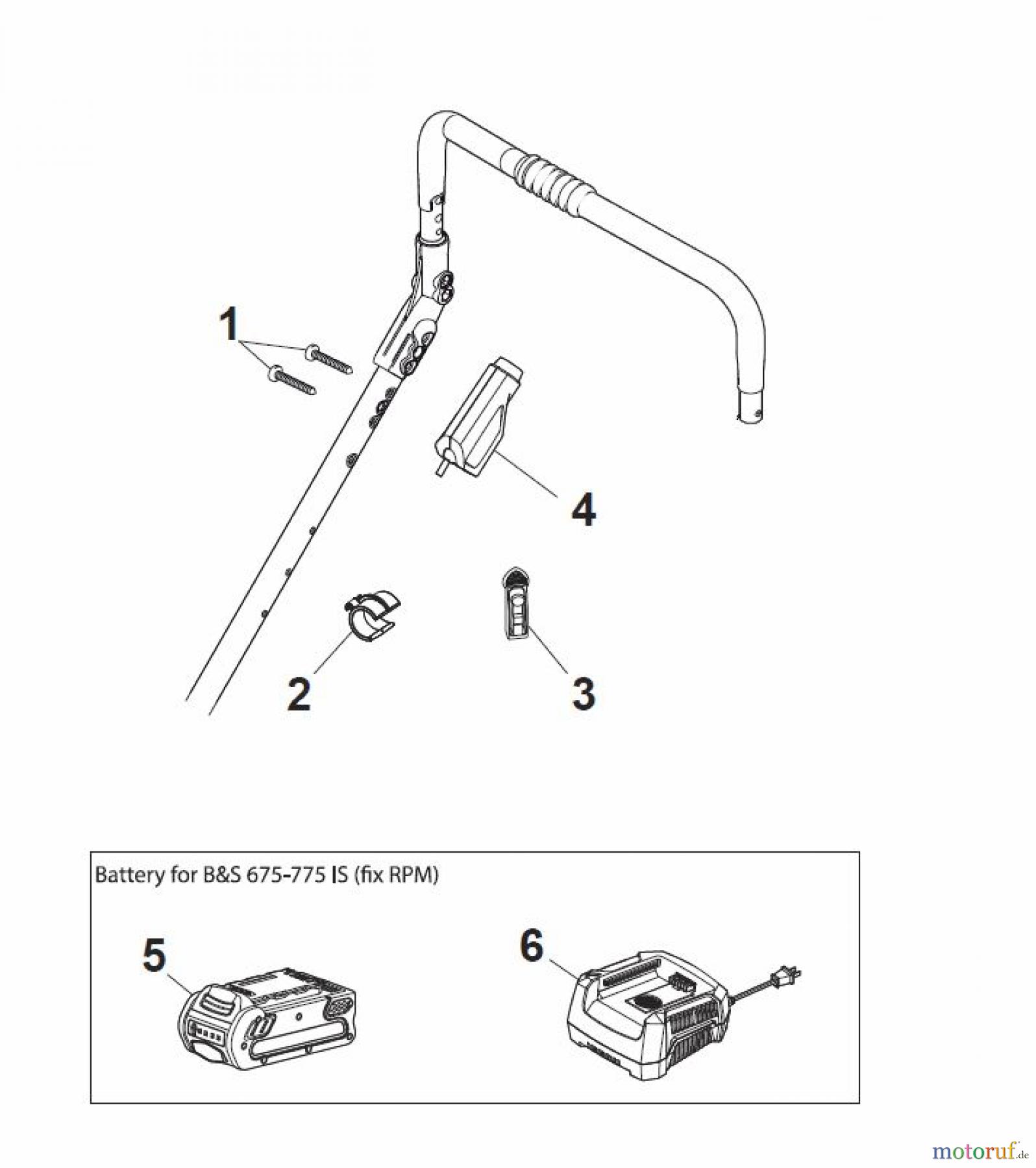 1

4

2

3

Battery for B&S 675-775 IS (fix RPM)

5

6

motoruf.de