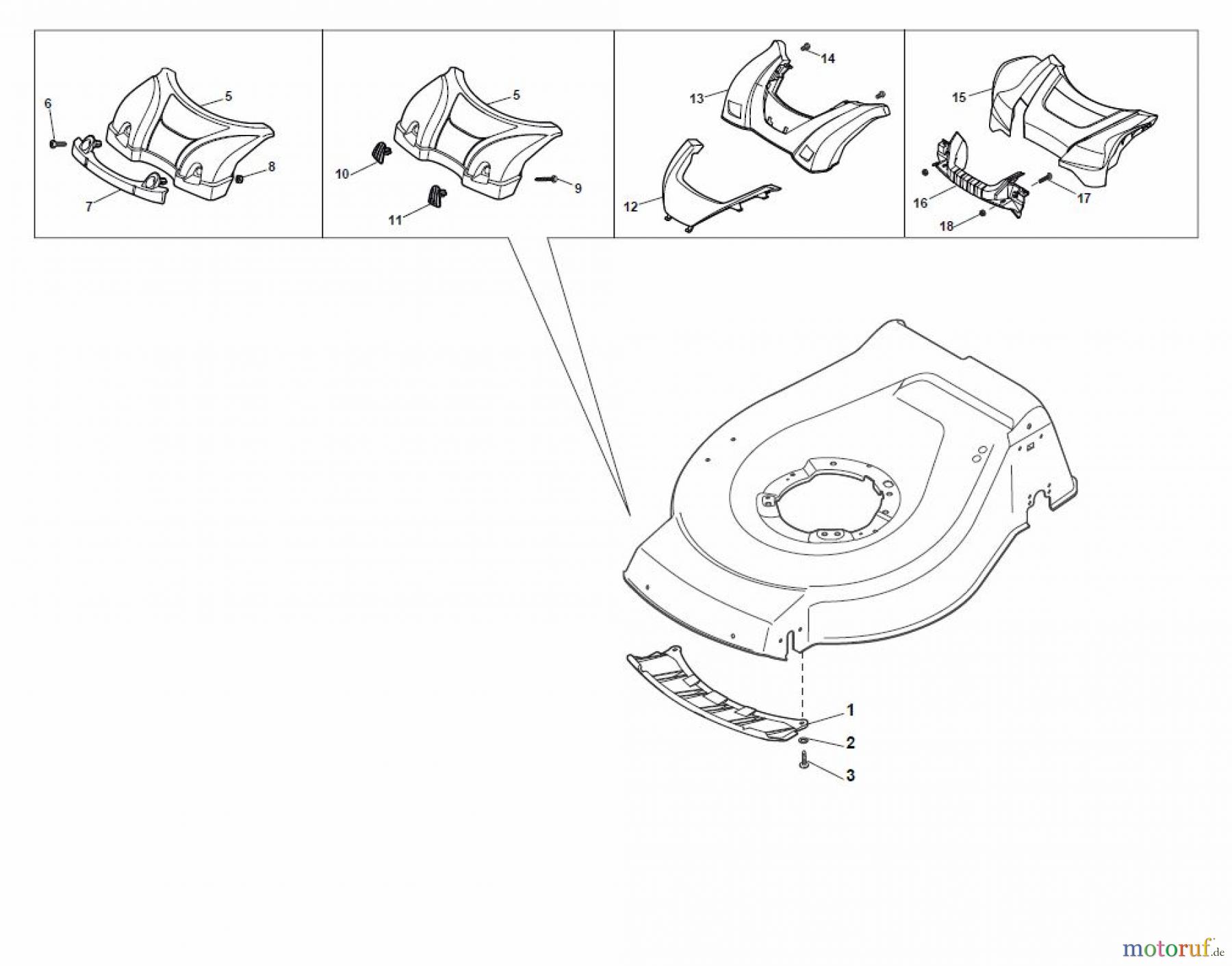 6
5
8
7
5
10
9
11
14
13
12
15
16
17
18
1
2
3
motoruf.de