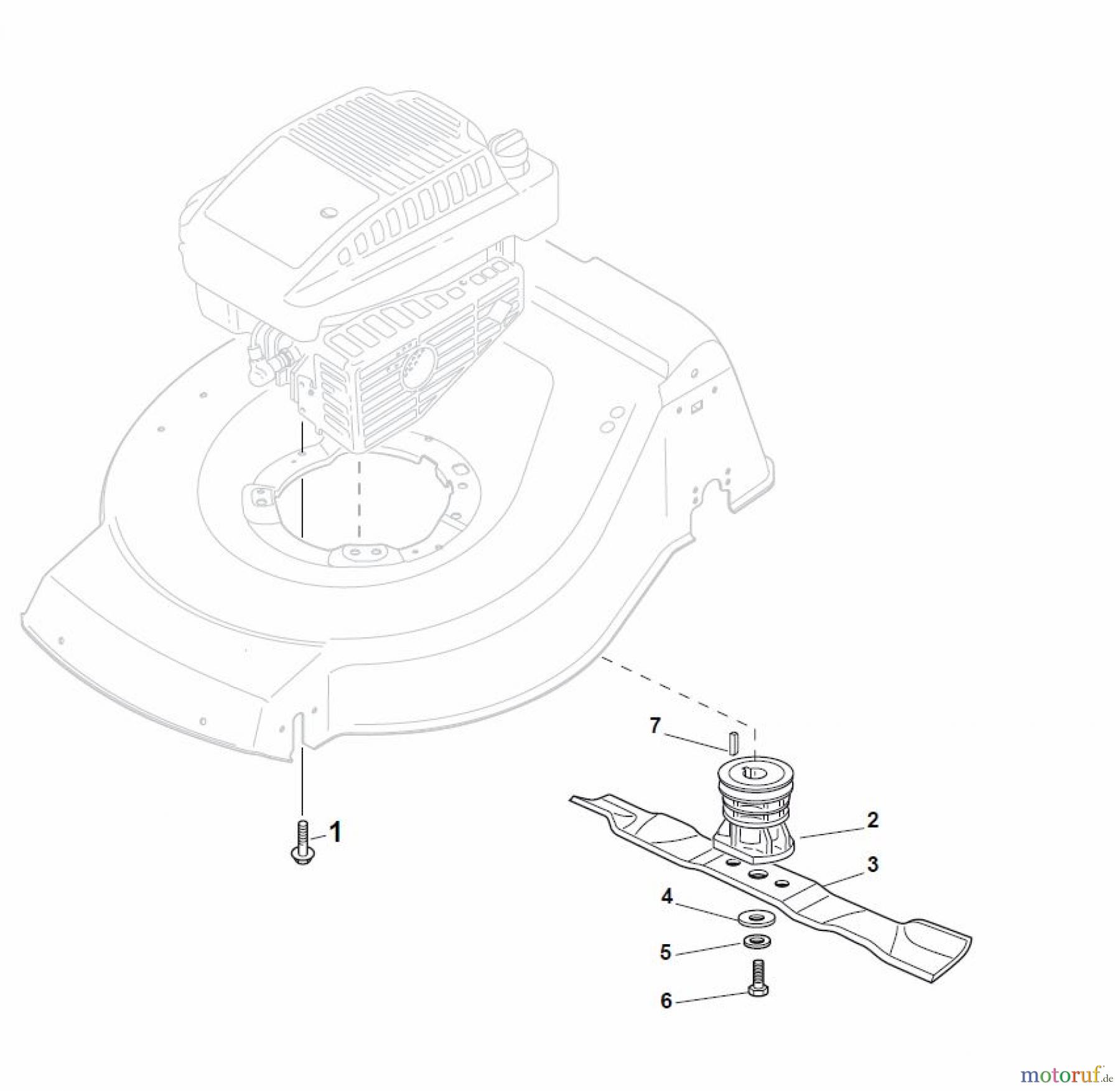 7
1
2
3
4
5
6
motoruf.de