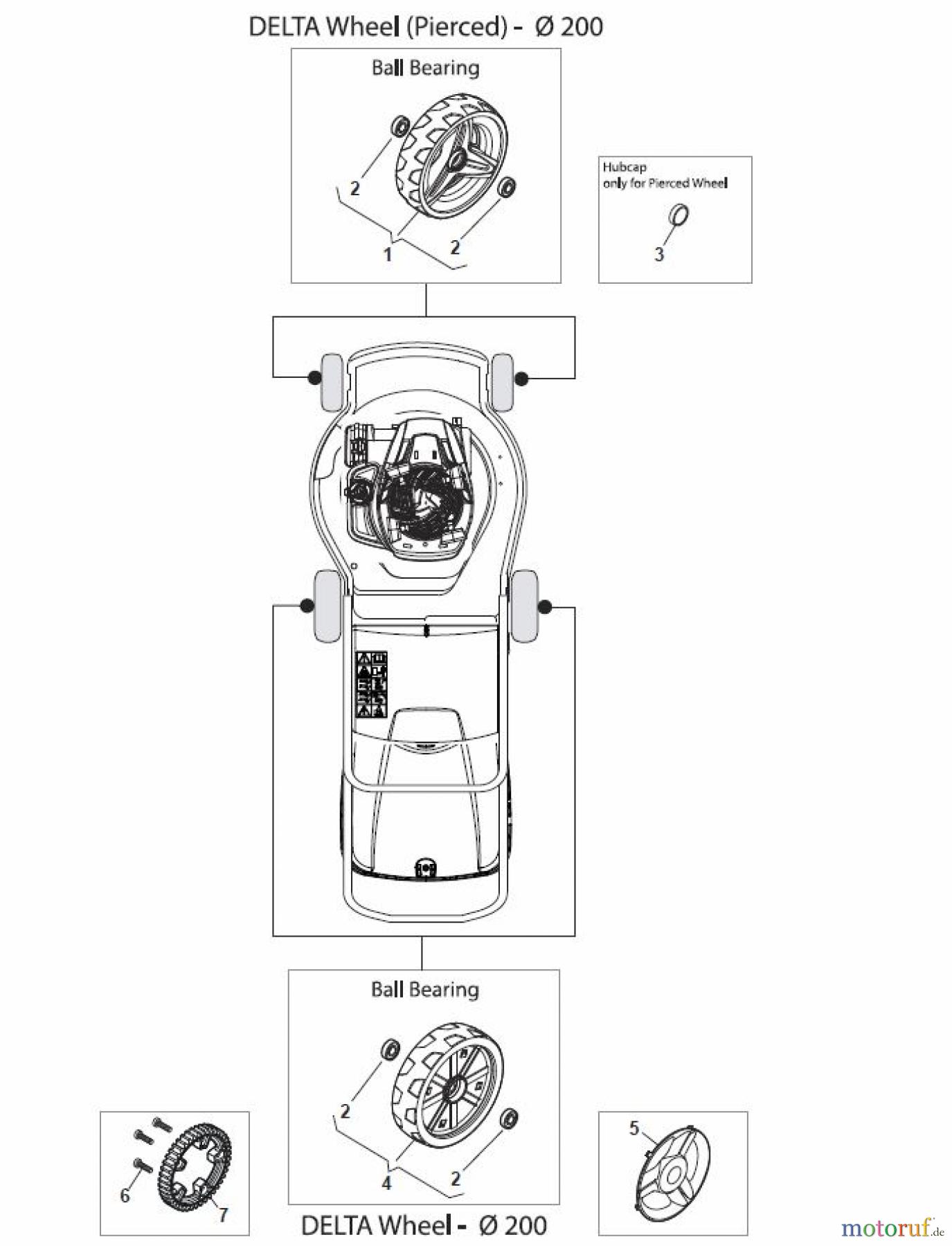 DELTA Wheel (Pierced) - Ø 200

Ball Bearing

2

1

2

Hubcap
only for Pierced Wheel

3

Ball Bearing

2

4

2

6

7

5

DELTA Wheel - Ø 200

motoruf.de