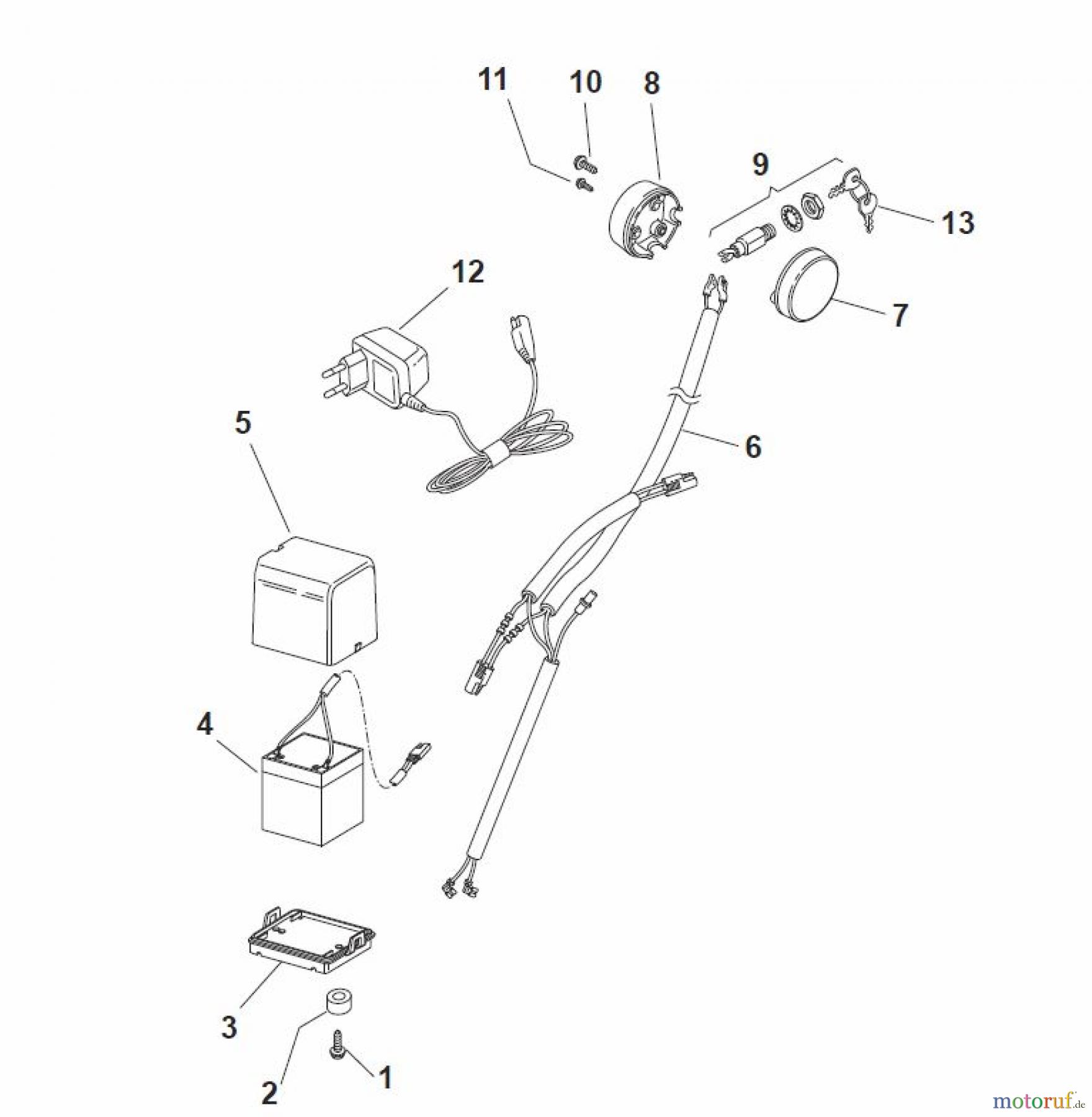 11
10
8
9
13
12
7
5
6
4
3
2
1
motoruf.de