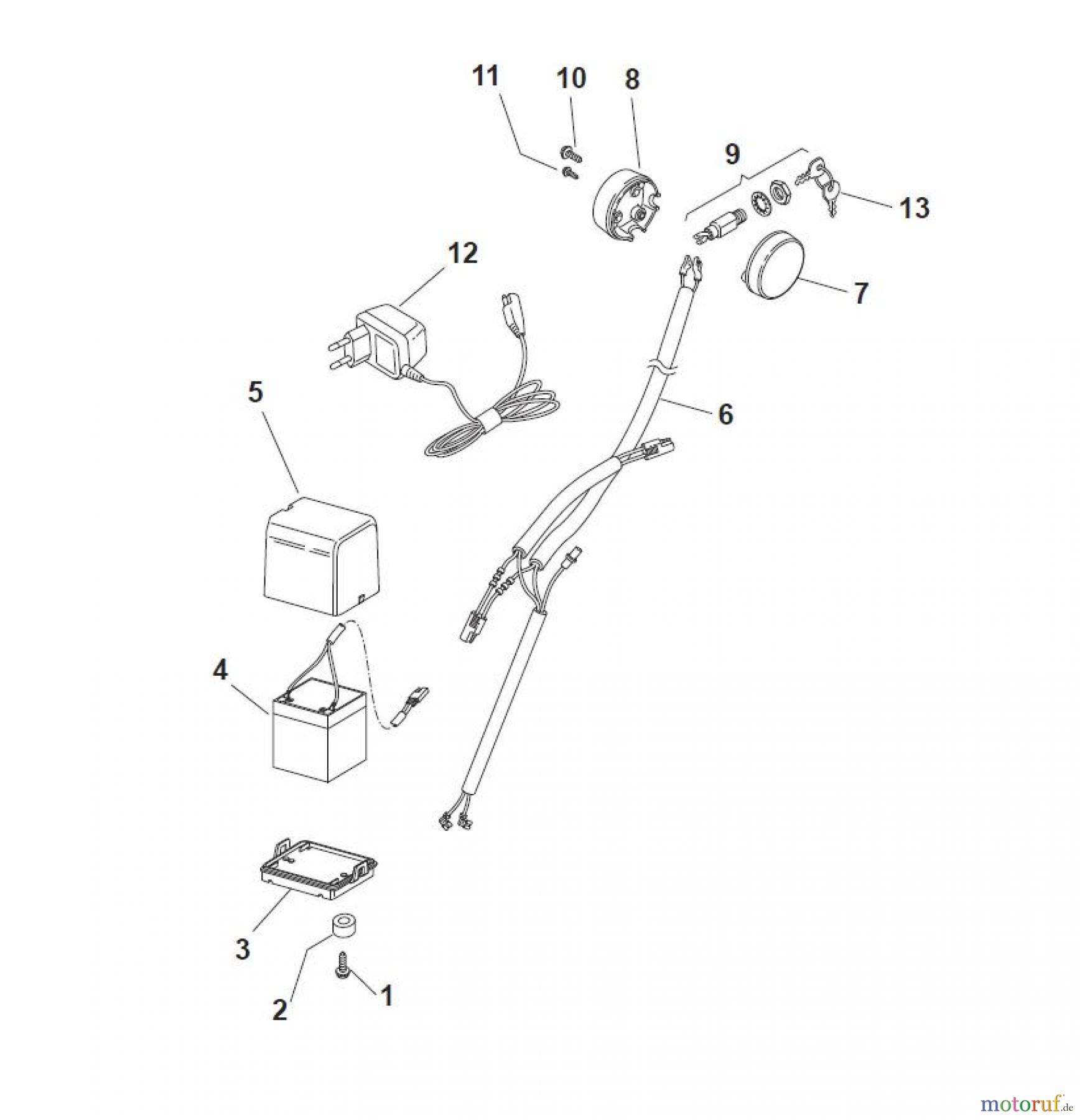 11
10
8
9
13
12
7
5
6
4
3
2
1
motoruf.de