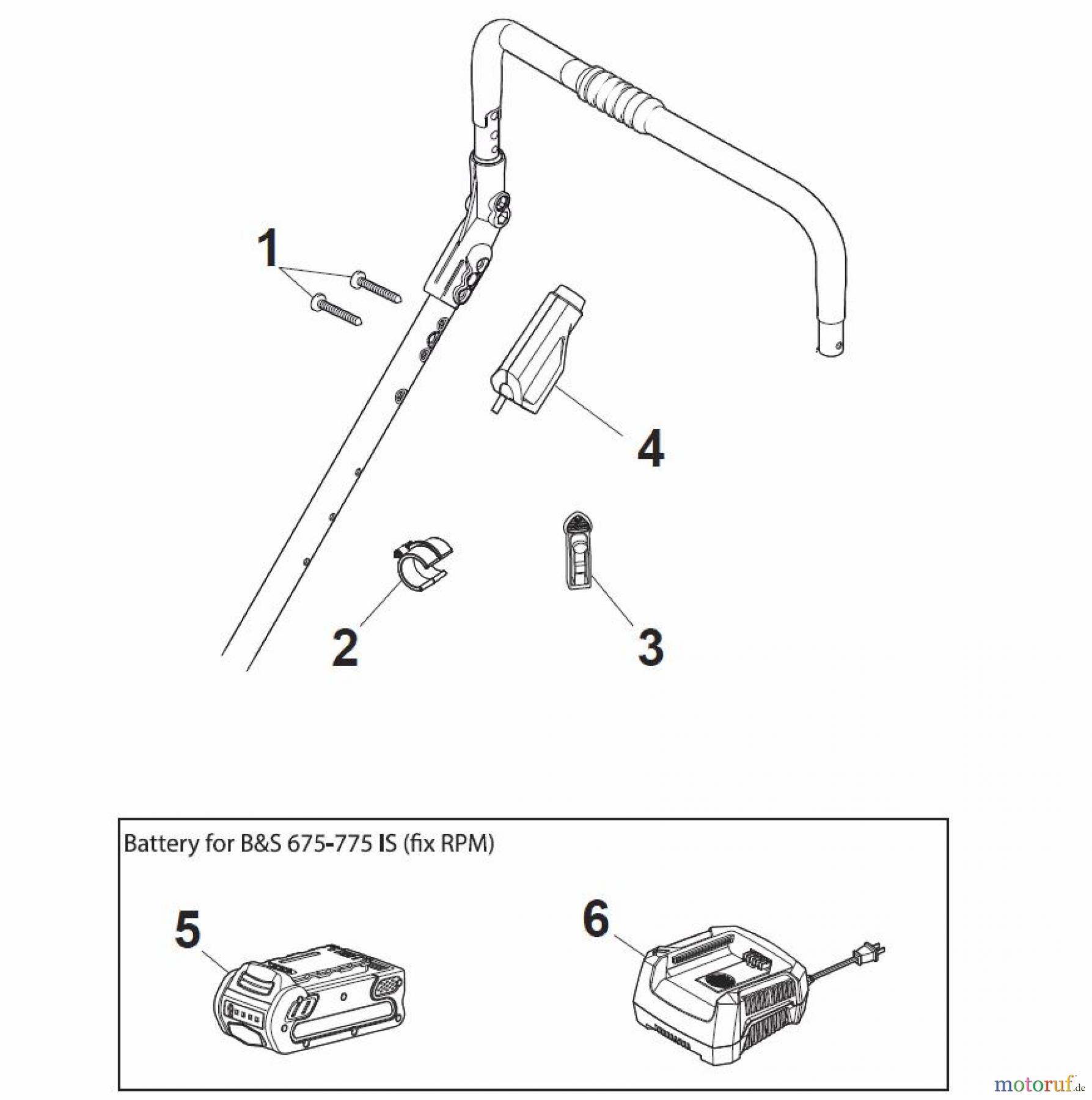 1

4

2

3

Battery for B&S 675-775 IS (fix RPM)

5

6

motoruf.de