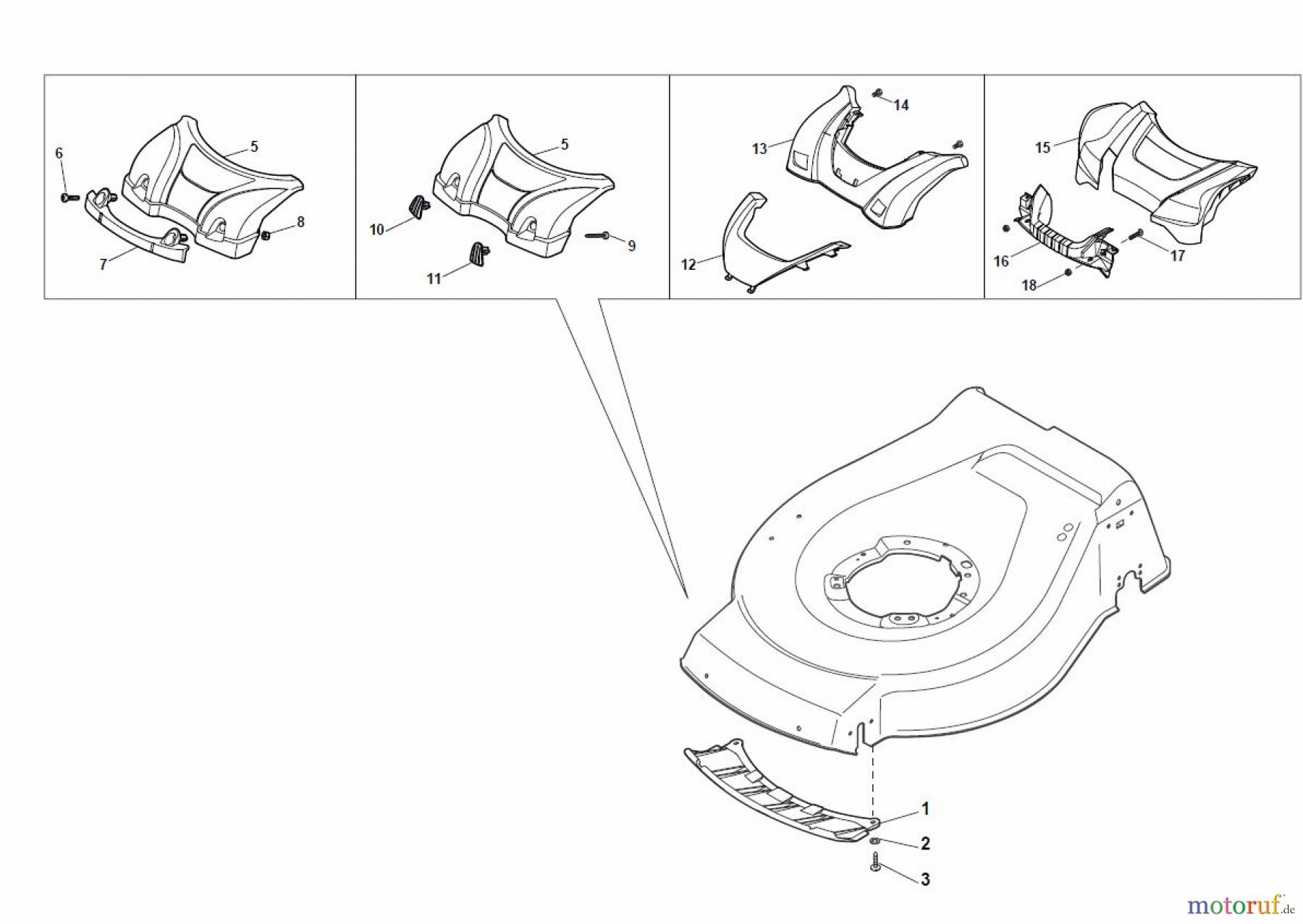 6
5
8
7
5
10
9
11
14
13
12
15
16
17
18
1
2
3
motoruf.de