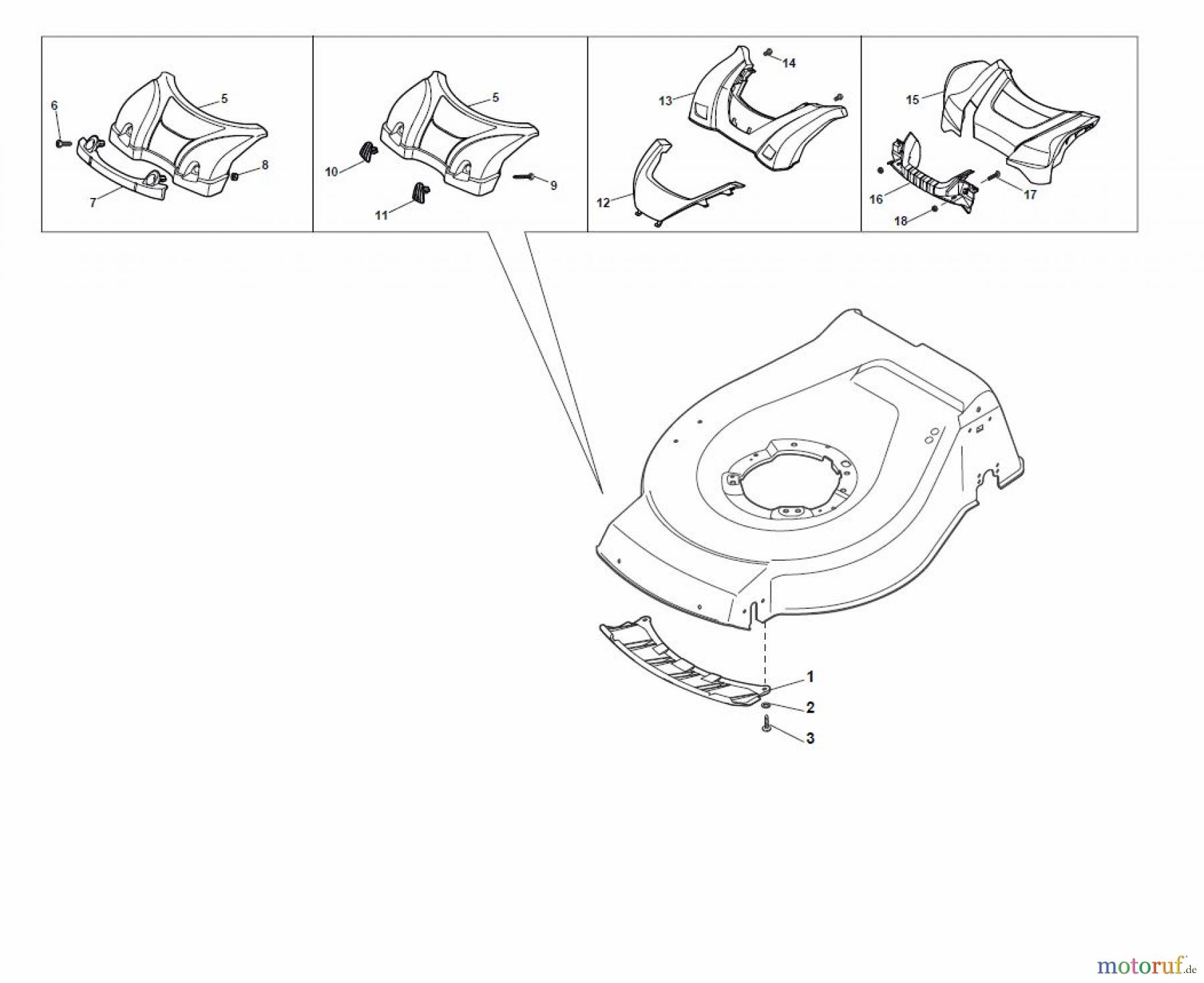 6
5
8
7
5
10
9
11
14
13
12
15
16
17
18
1
2
3
motoruf.de