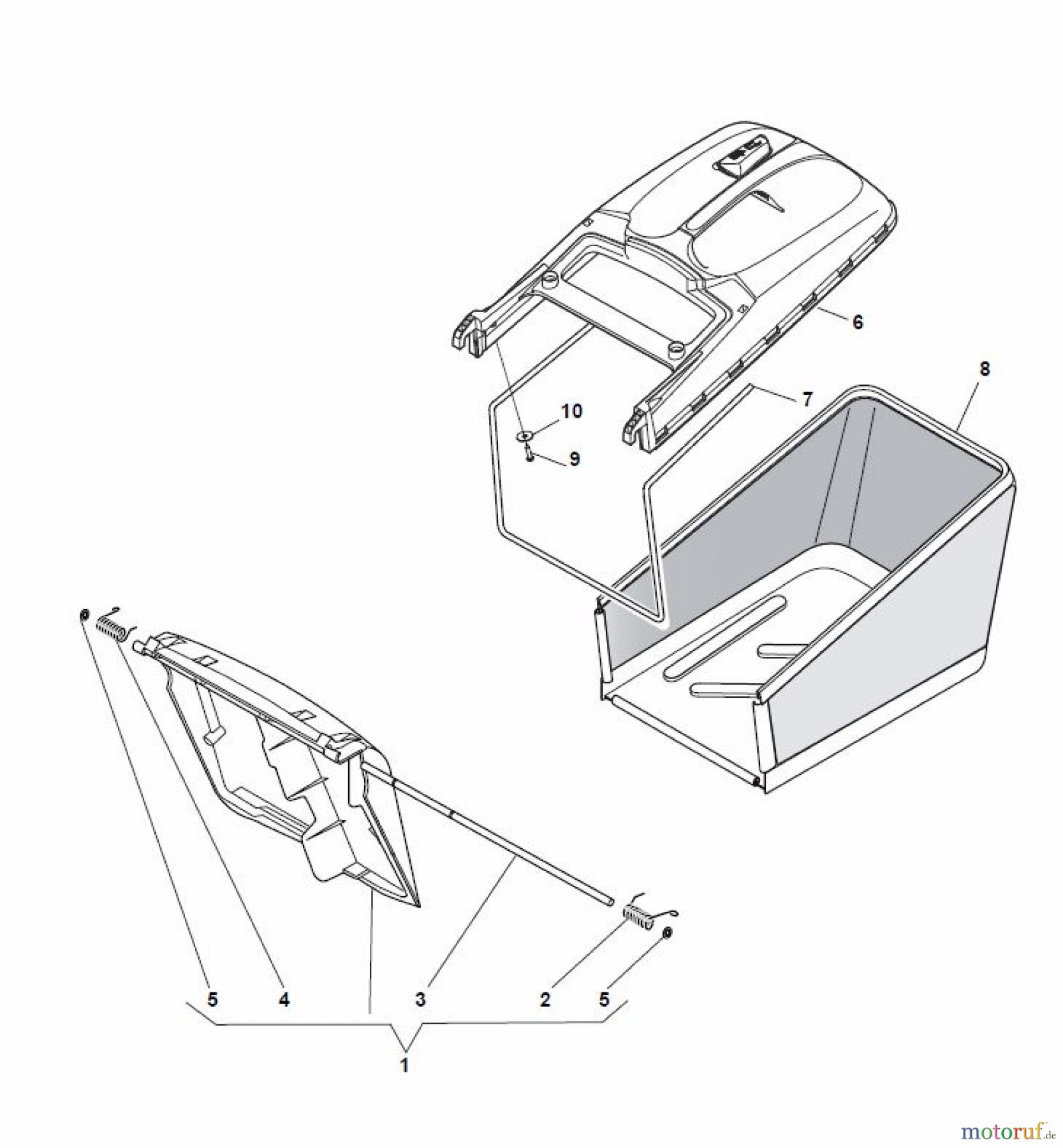 6

8

7

10

9

5

4

3

2

5

1

motoruf.de