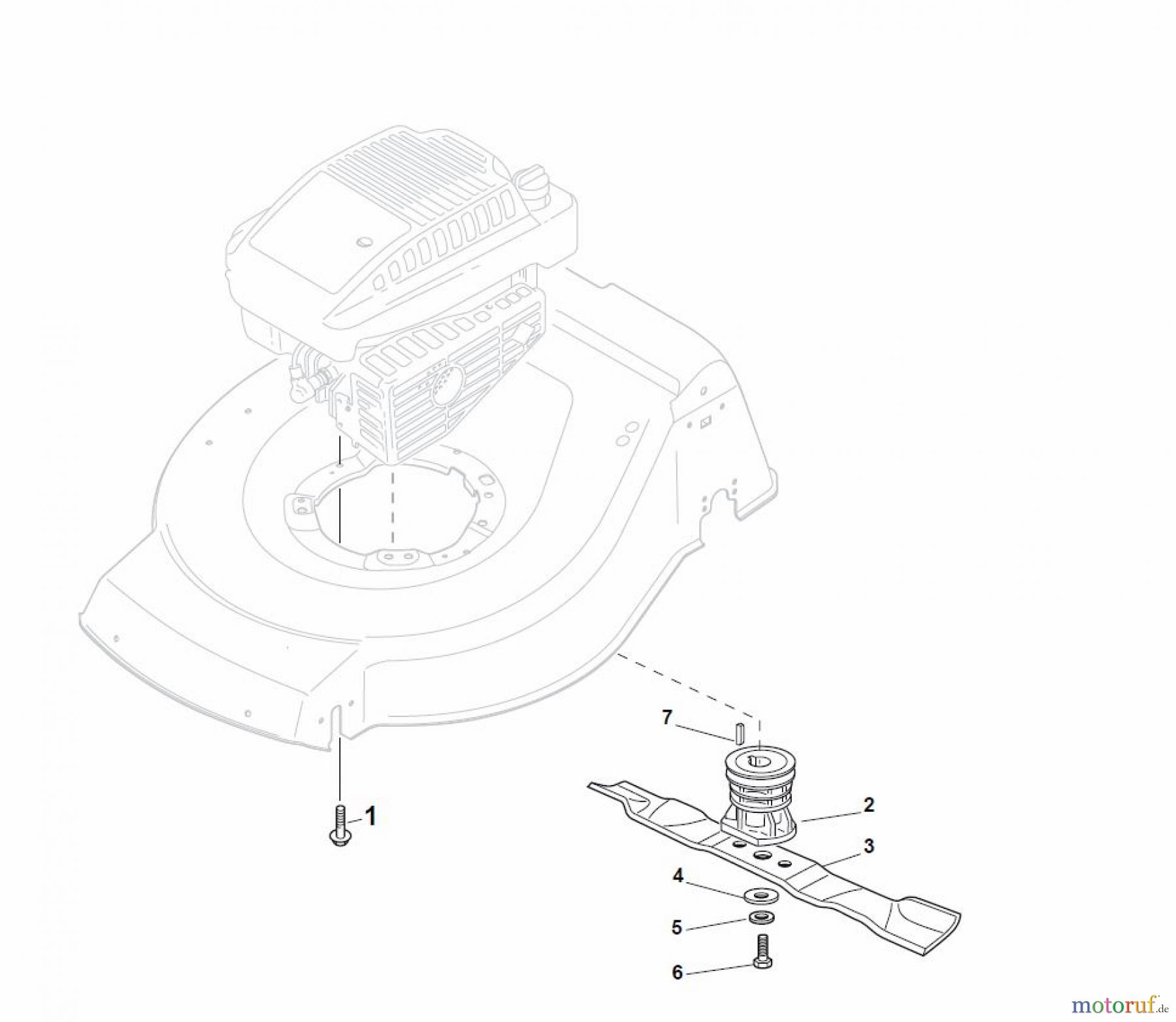 7
1
2
3
4
5
6
motoruf.de