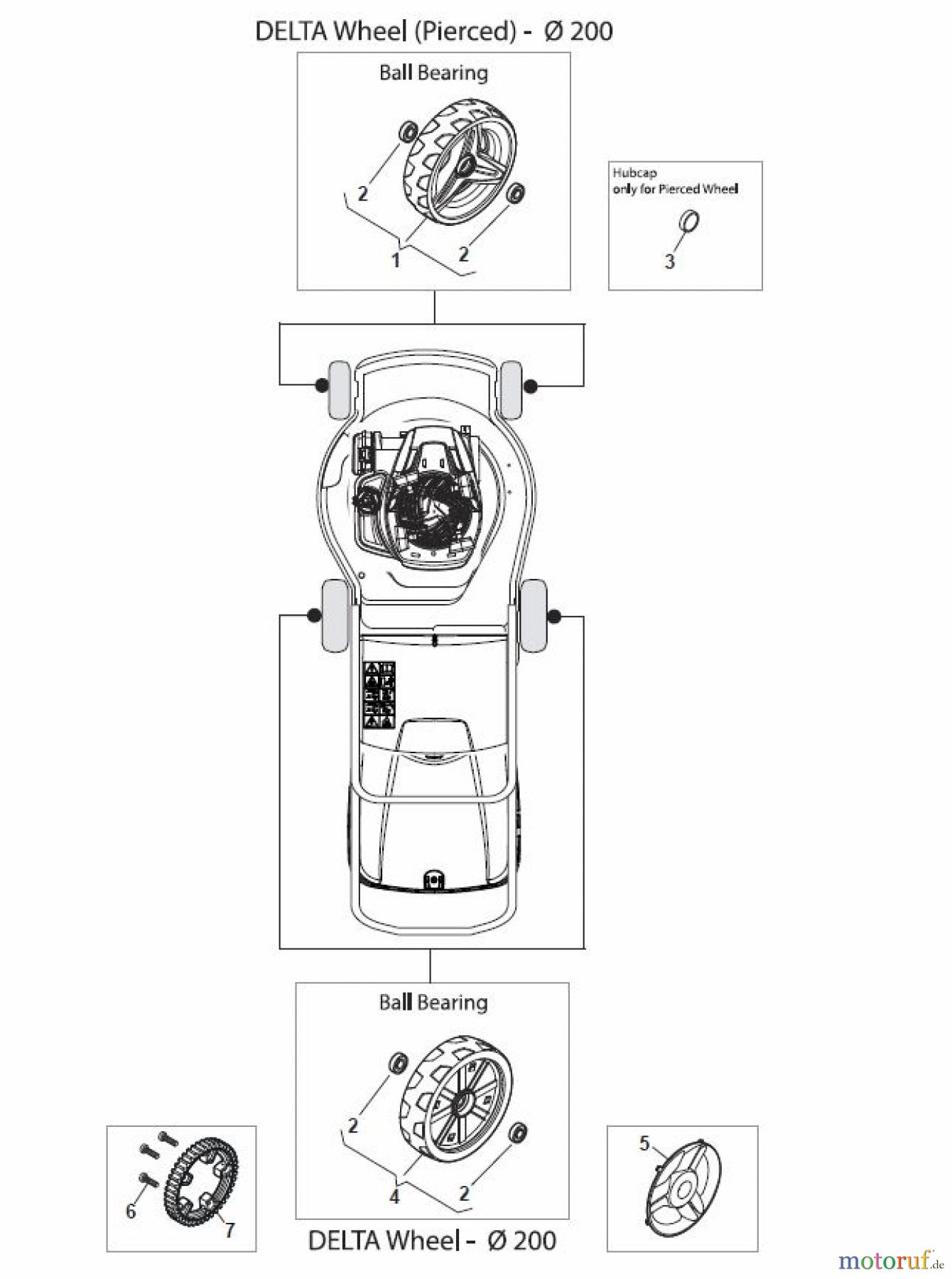 DELTA Wheel (Pierced) - Ø 200

Ball Bearing

2
1
2

Hubcap
only for Pierced Wheel

3

Ball Bearing

2
4
2

6
7

5

DELTA Wheel - Ø 200

motoruf.de