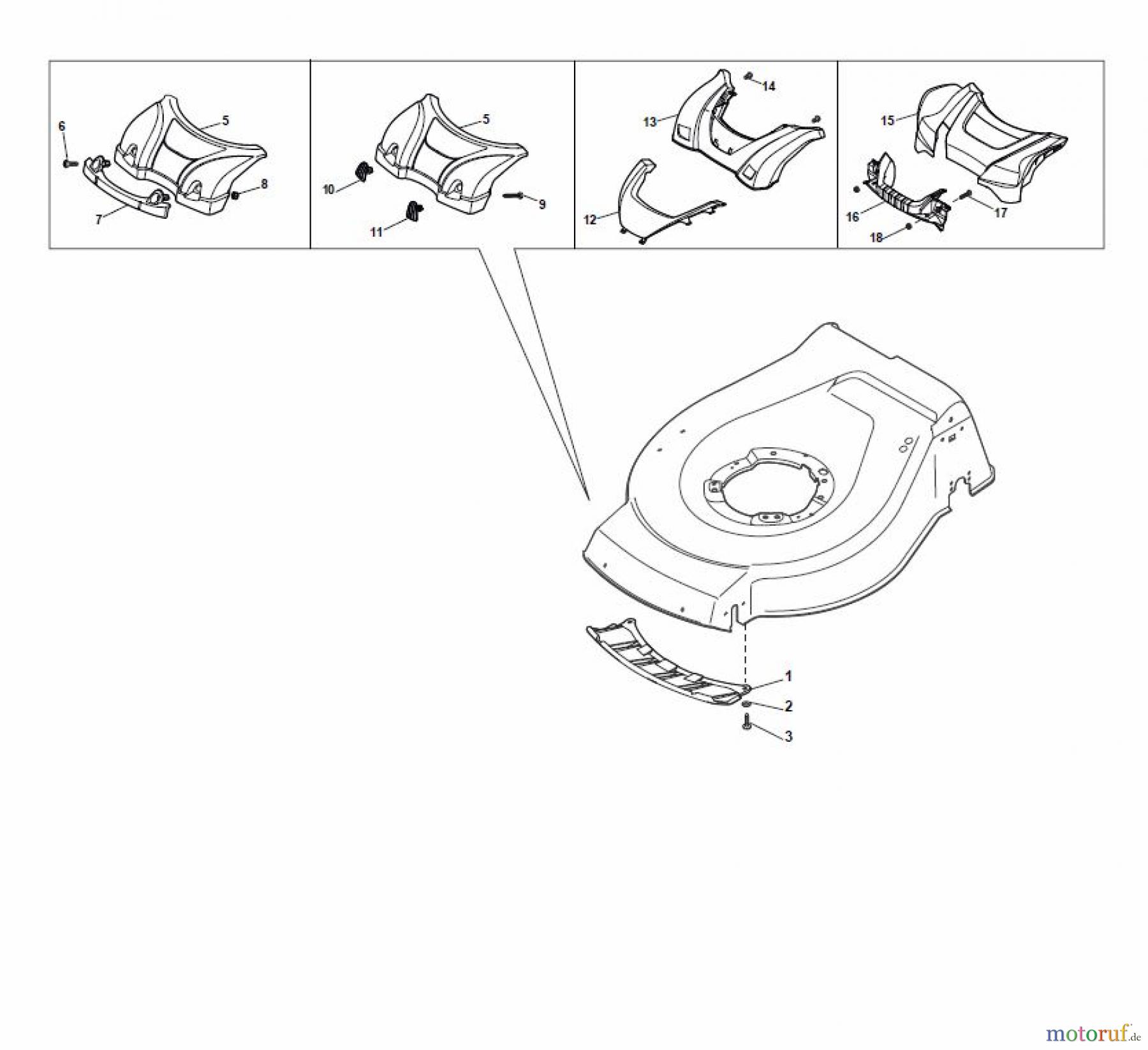 6
5
8
7
5
10
9
11
14
13
12
15
16
17
18
1
2
3
motoruf.de