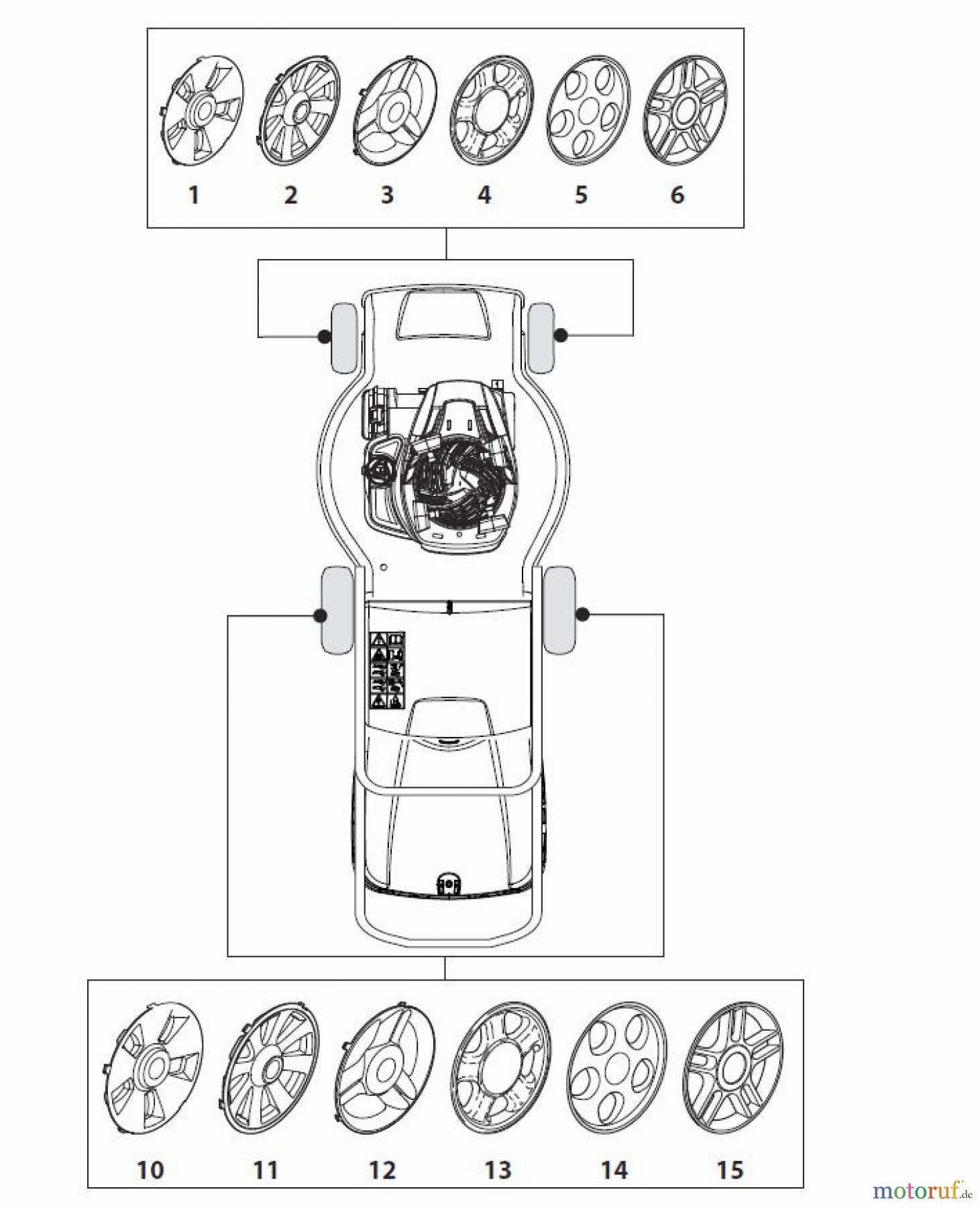 1 2 3 4 5 6

10 11 12 13 14 15

motoruf.de