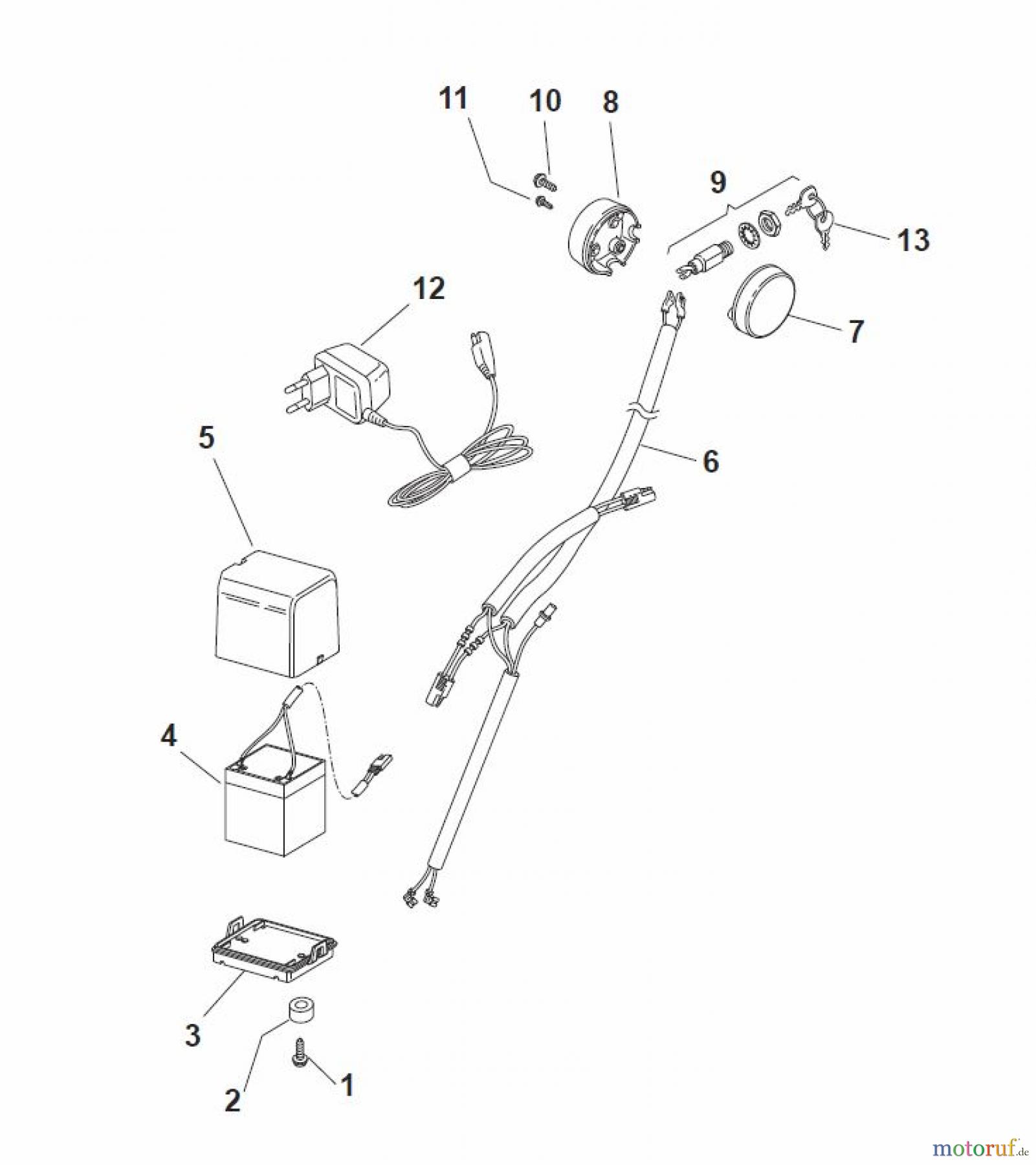 11
10
8
9
13
12
7
5
6
4
3
2
1
motoruf.de