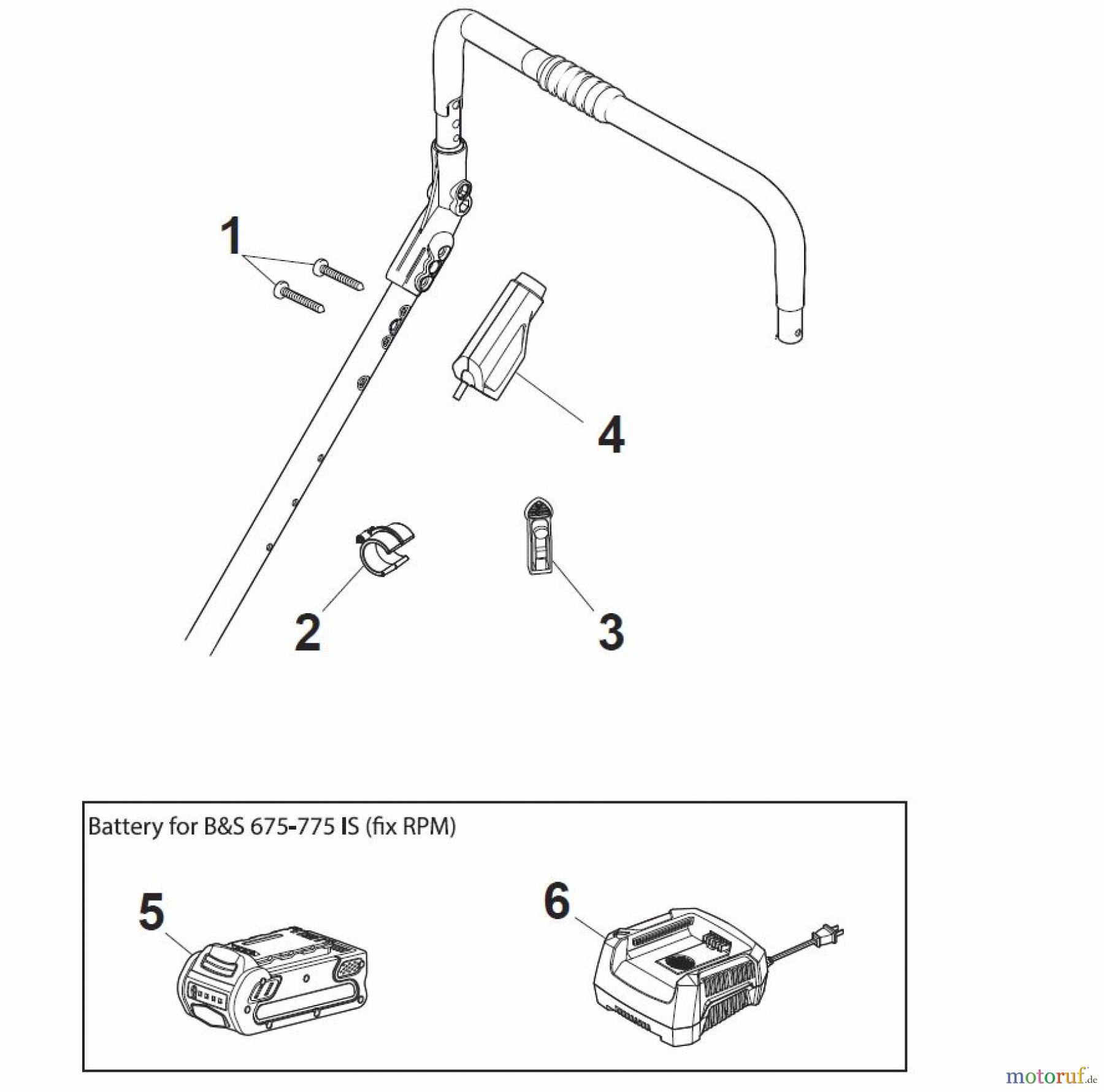 1

4

2

3

Battery for B&S 675-775 IS (fix RPM)

5

6

motoruf.de