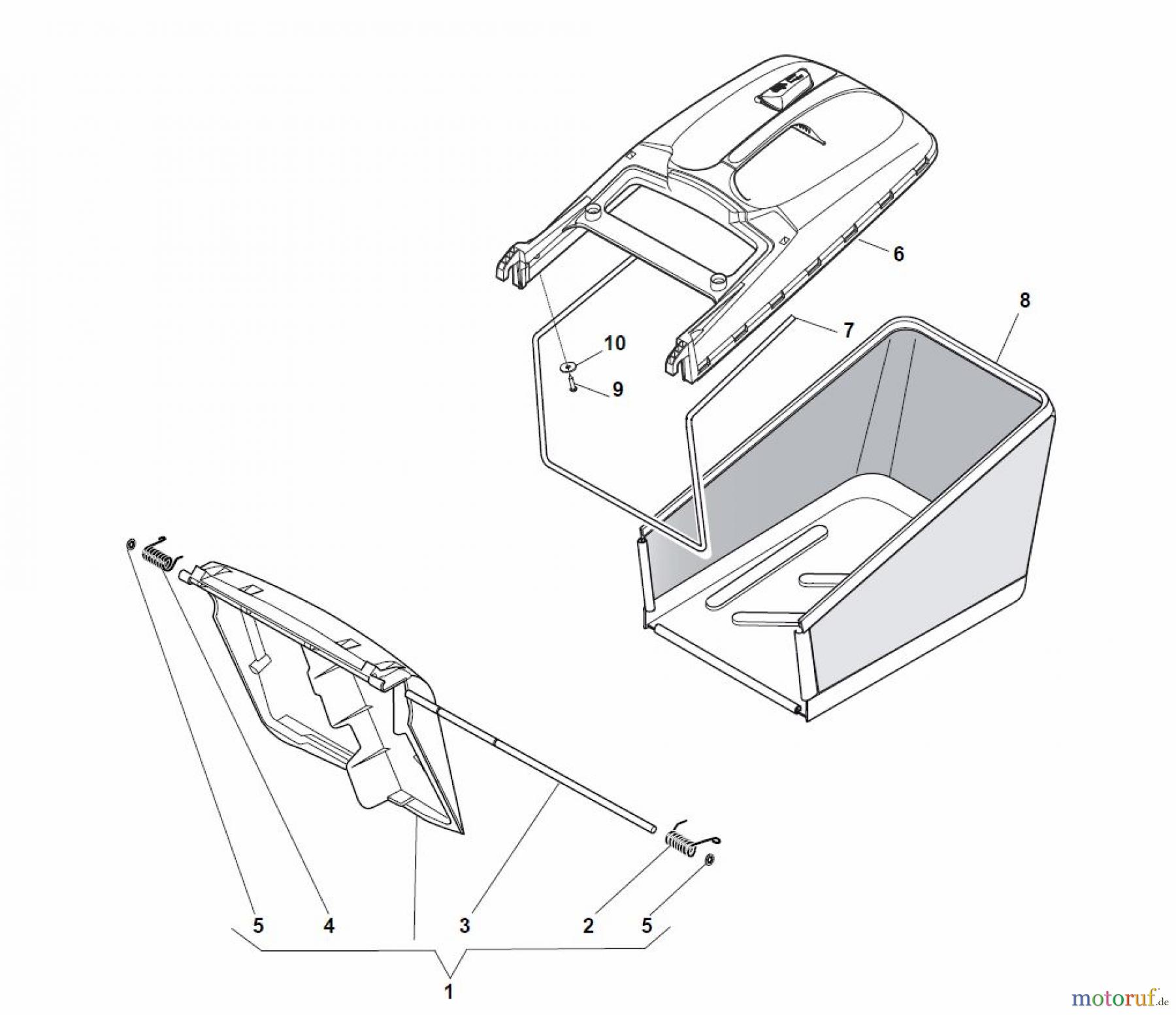 6

8

7

10

9

5

4

3

2

5

1

motoruf.de