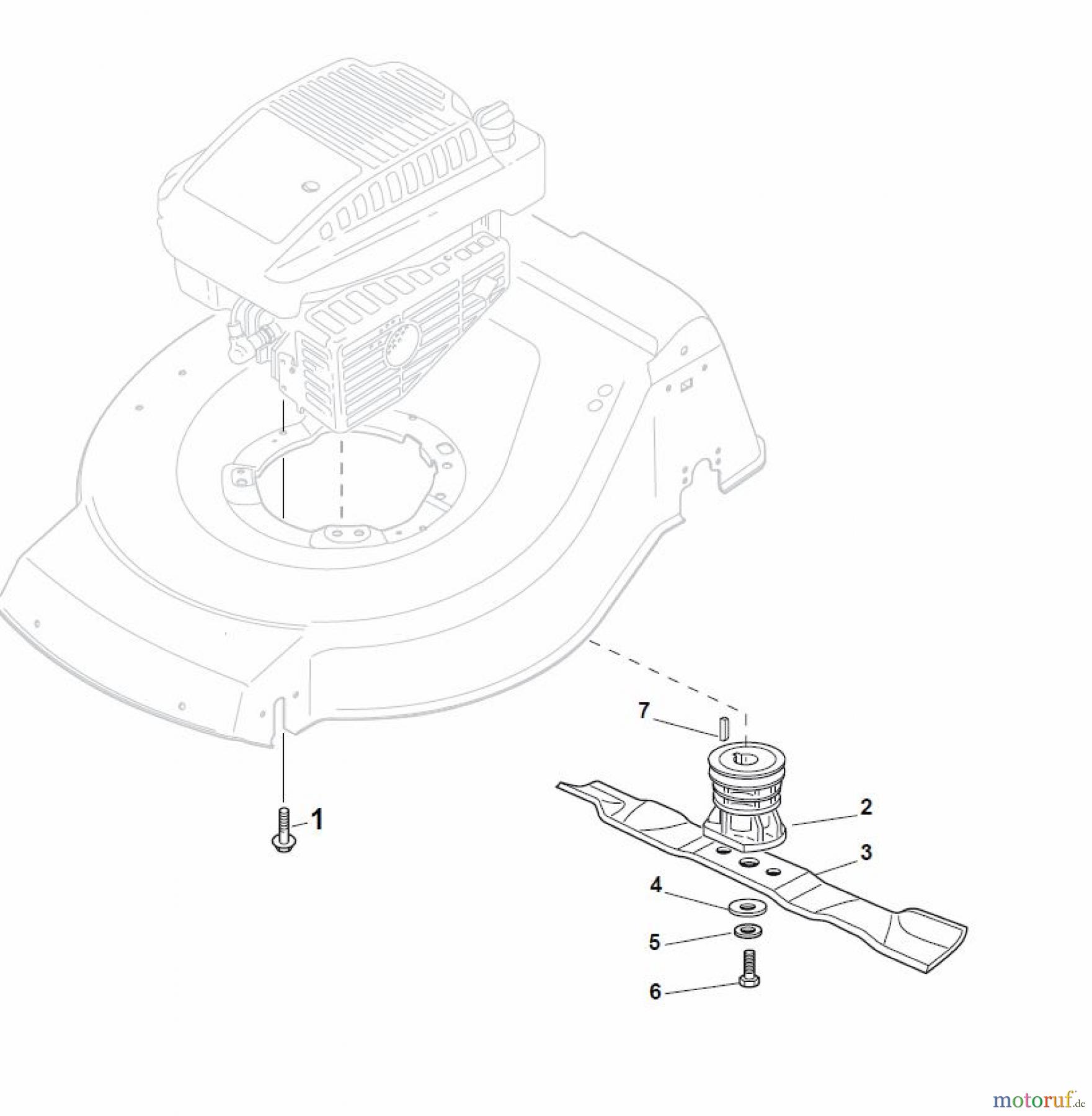 7

1

2

3

4

5

6

motoruf.de