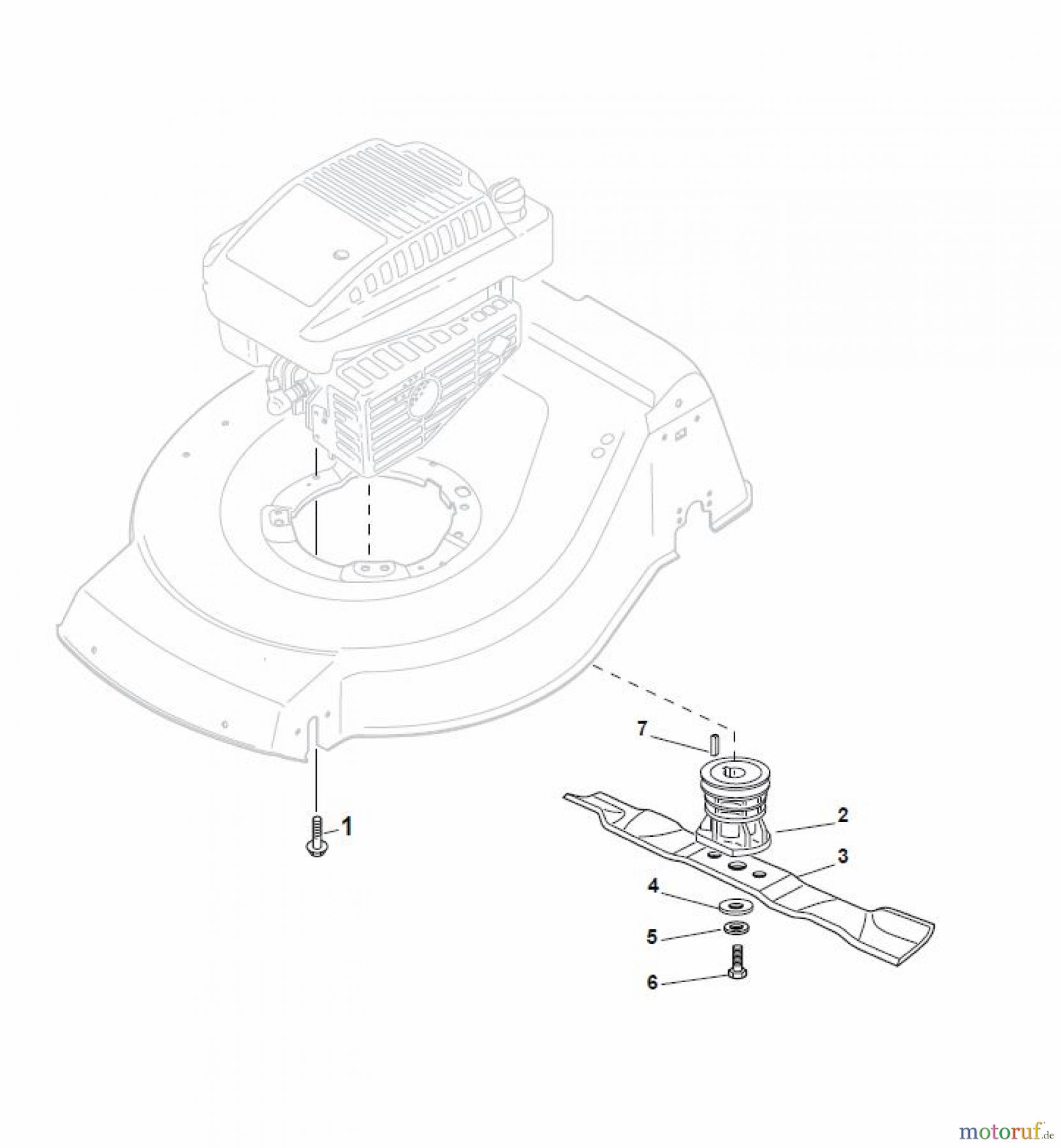 7

1

2

3

4

5

6

motoruf.de