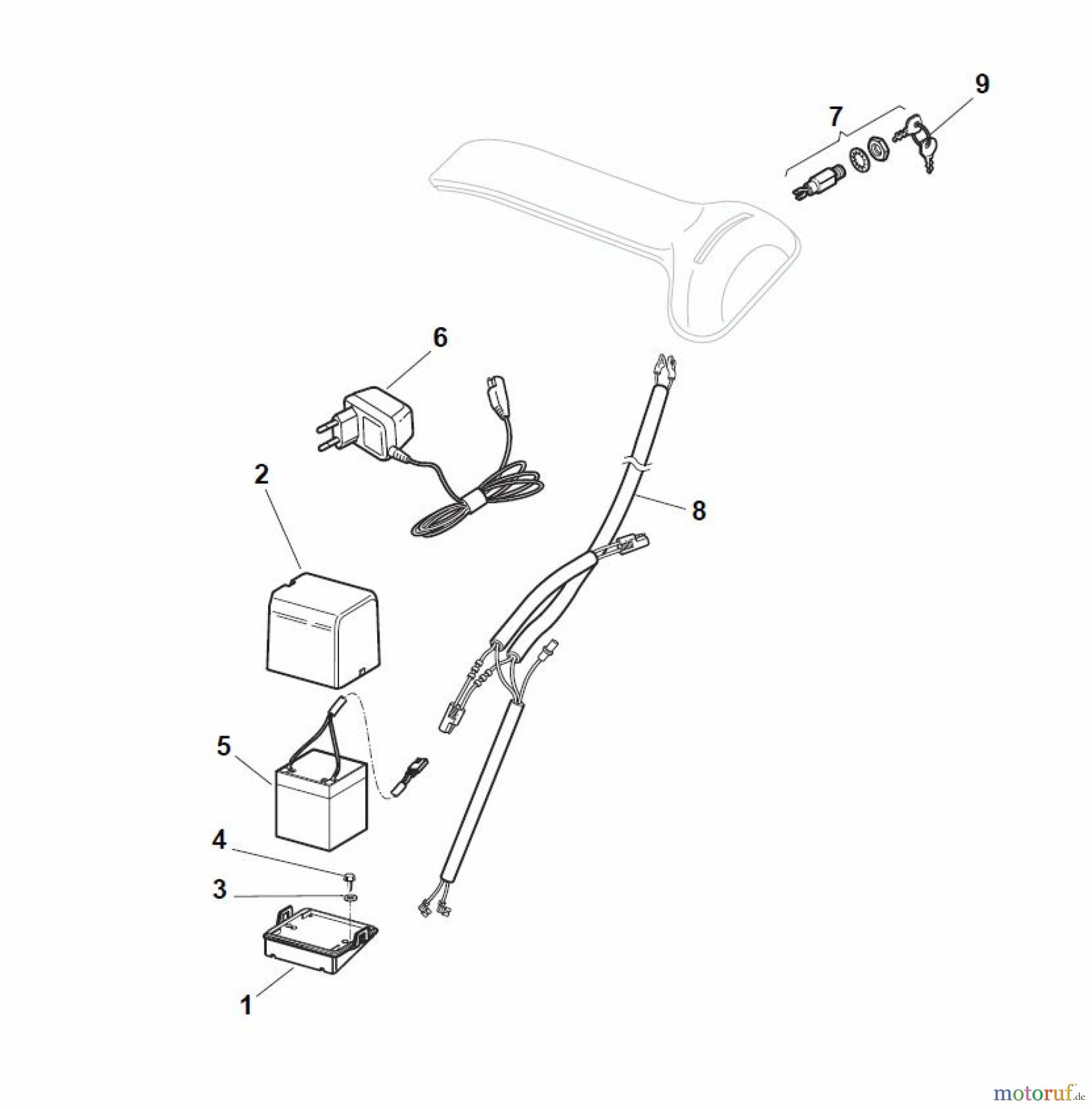 9
7
6
2
8
5
4
3
1
motoruf.de