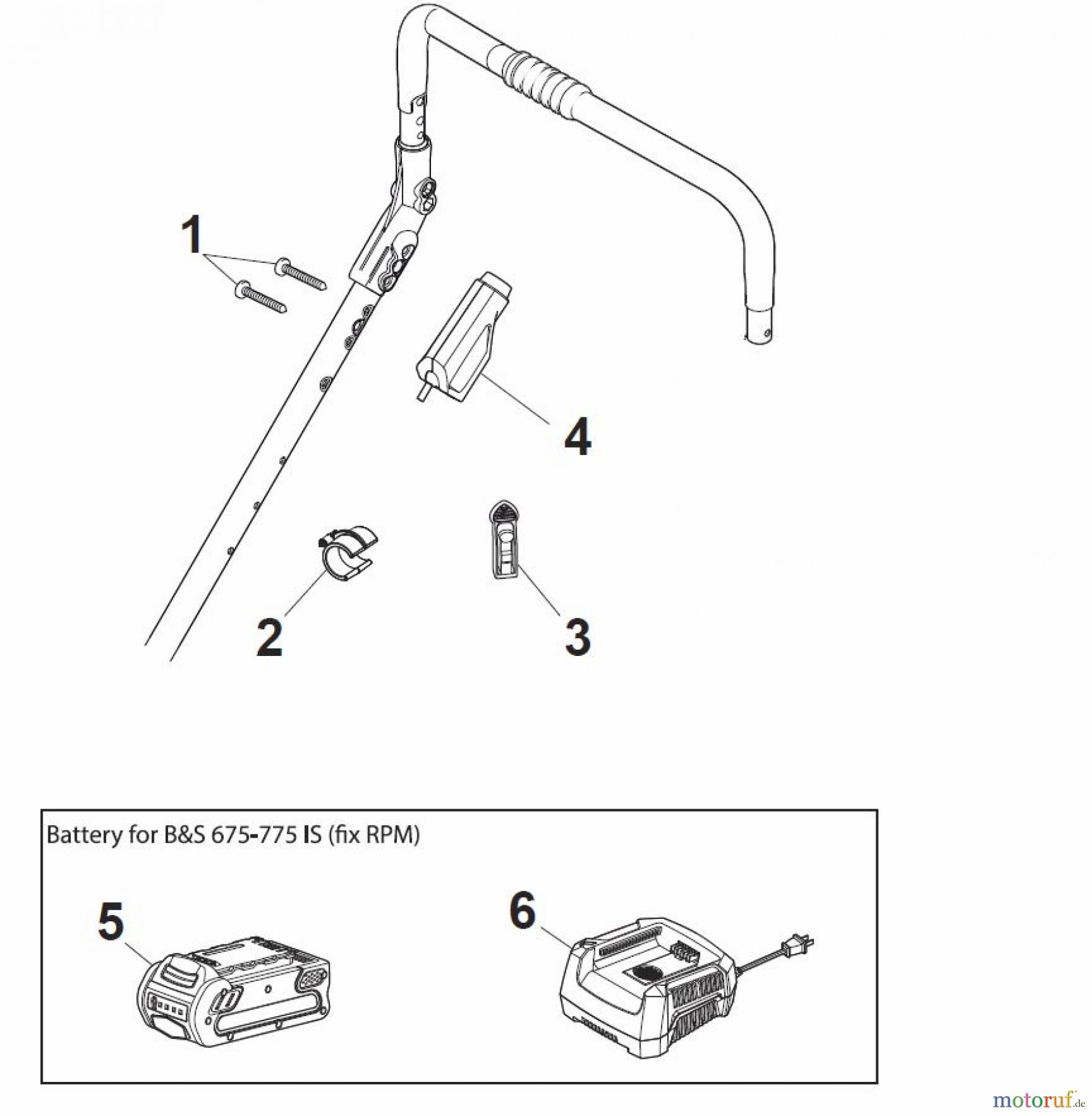 1

4

2

3

Battery for B&S 675-775 IS (fix RPM)

5

6

motoruf.de