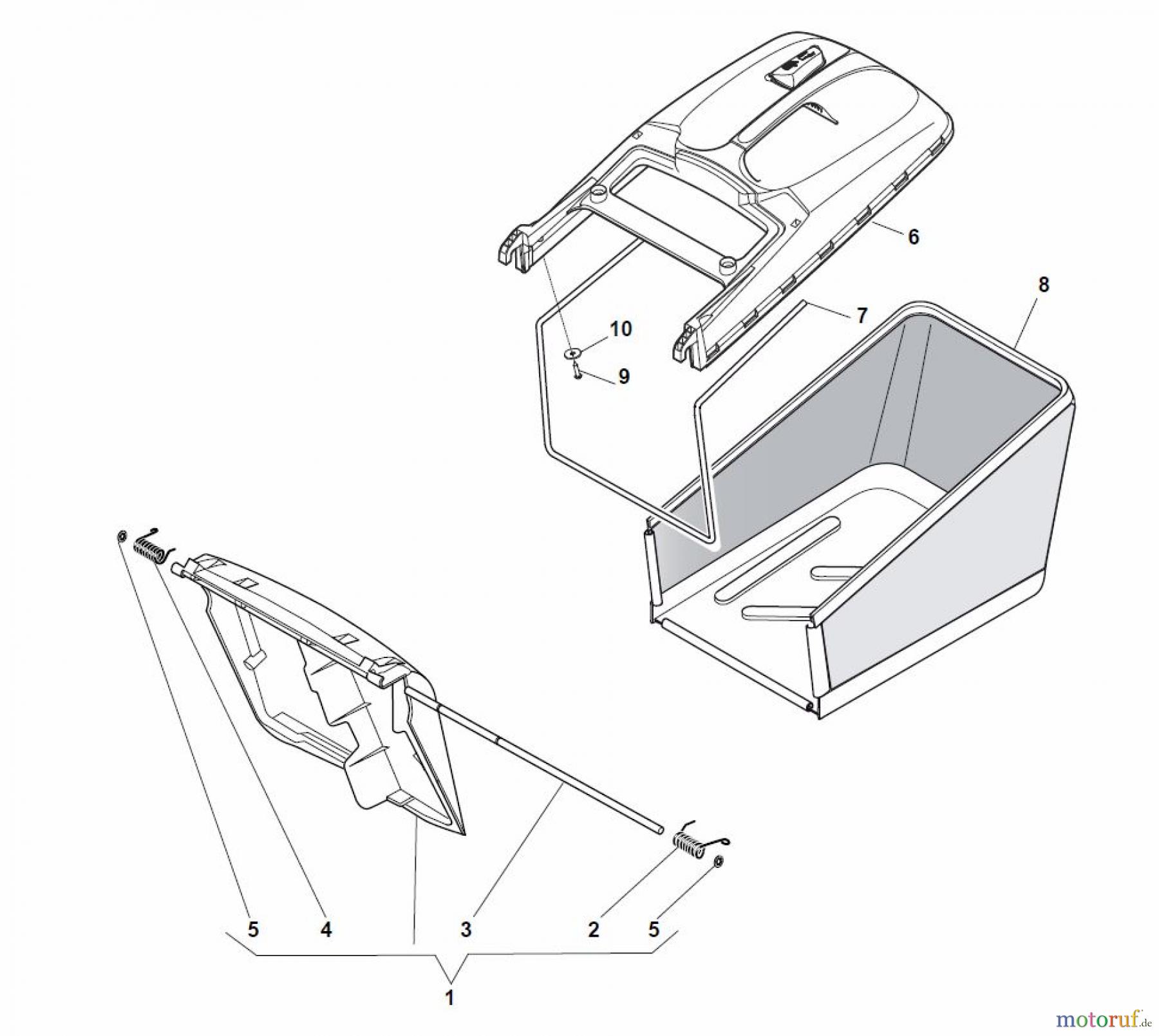 6

8

7

10

9

5

4

3

2

5

1

motoruf.de