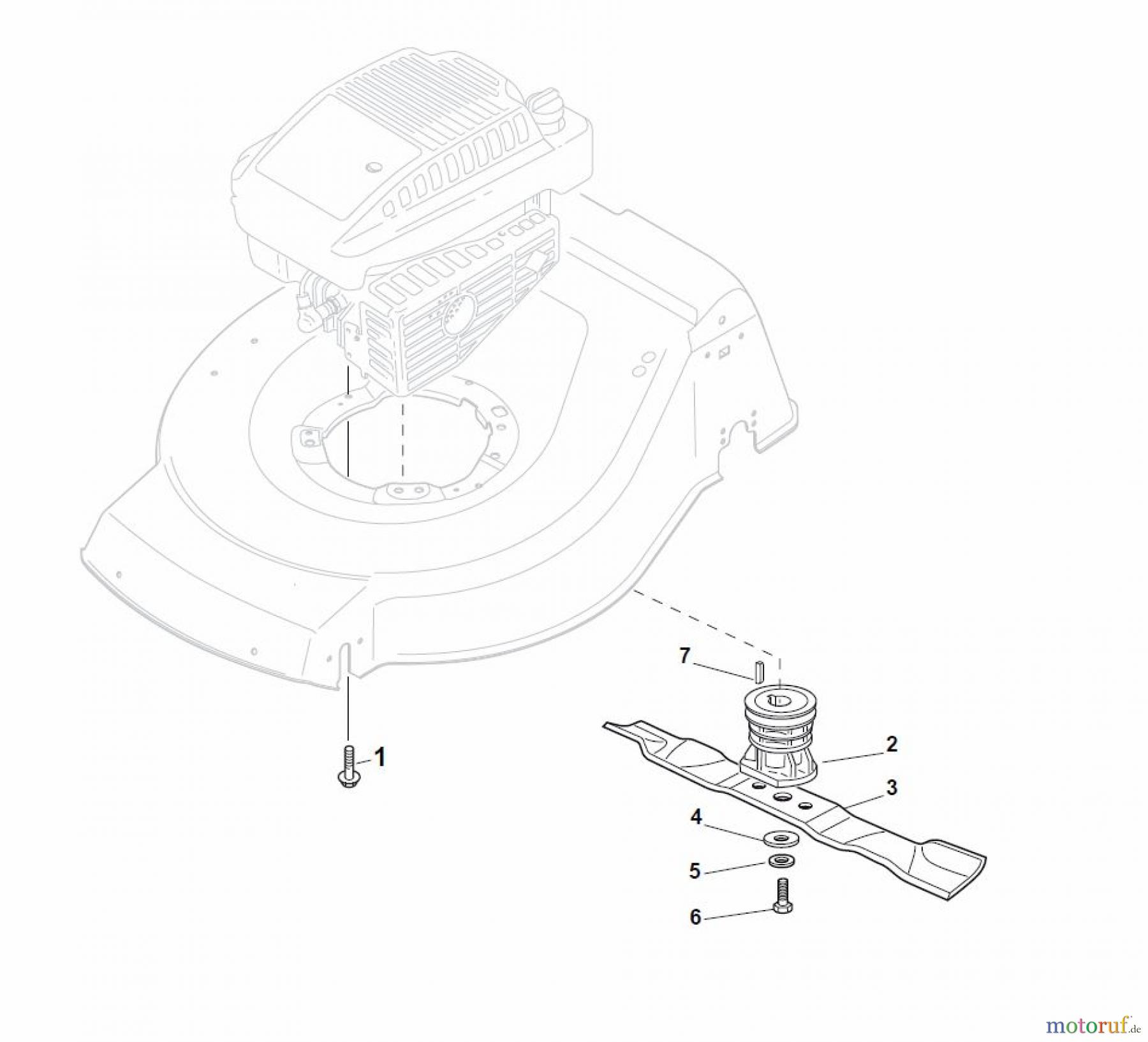 7
2
1
3
4
5
6
motoruf.de