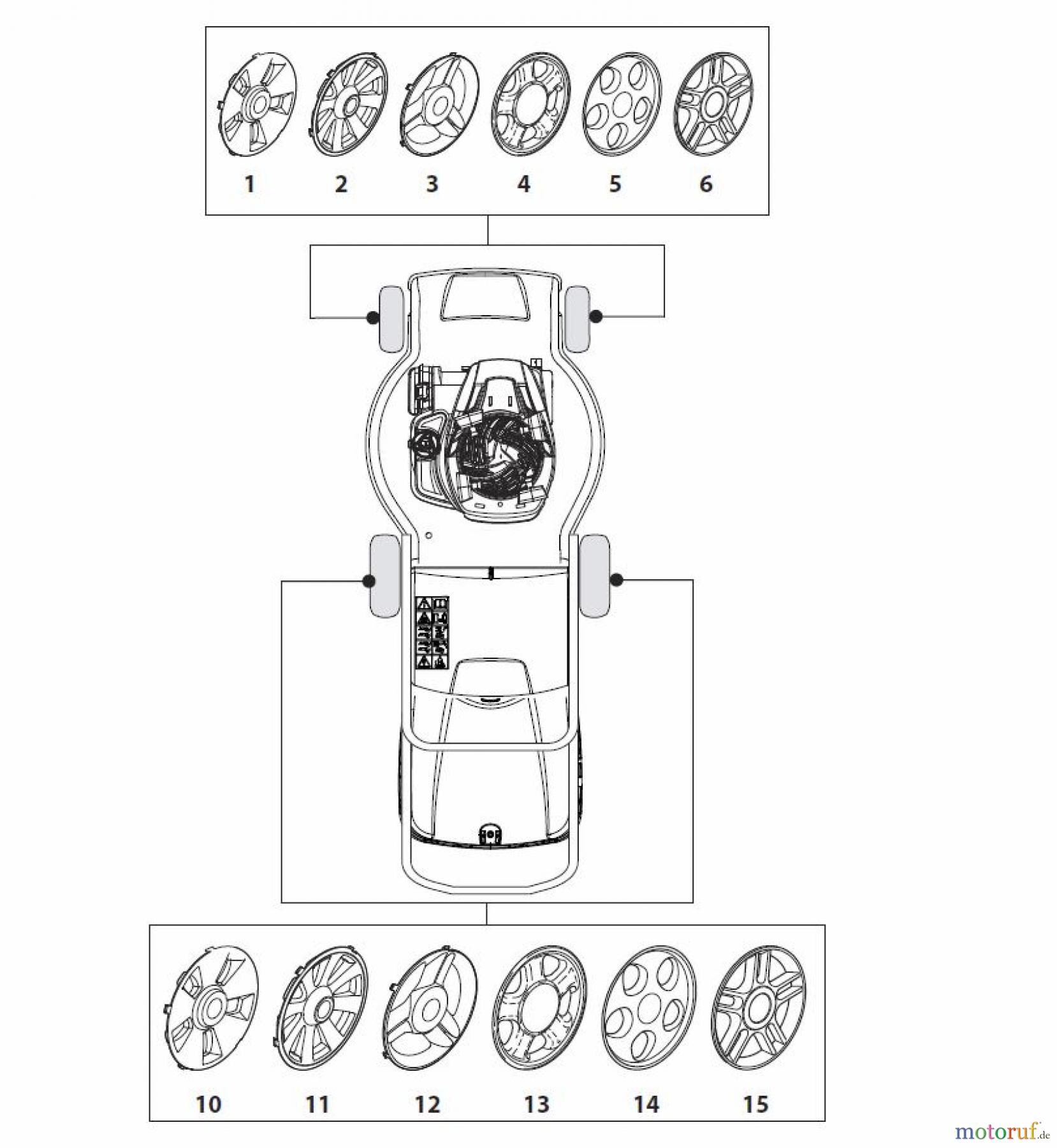 1 2 3 4 5 6

10 11 12 13 14 15

motoruf.de