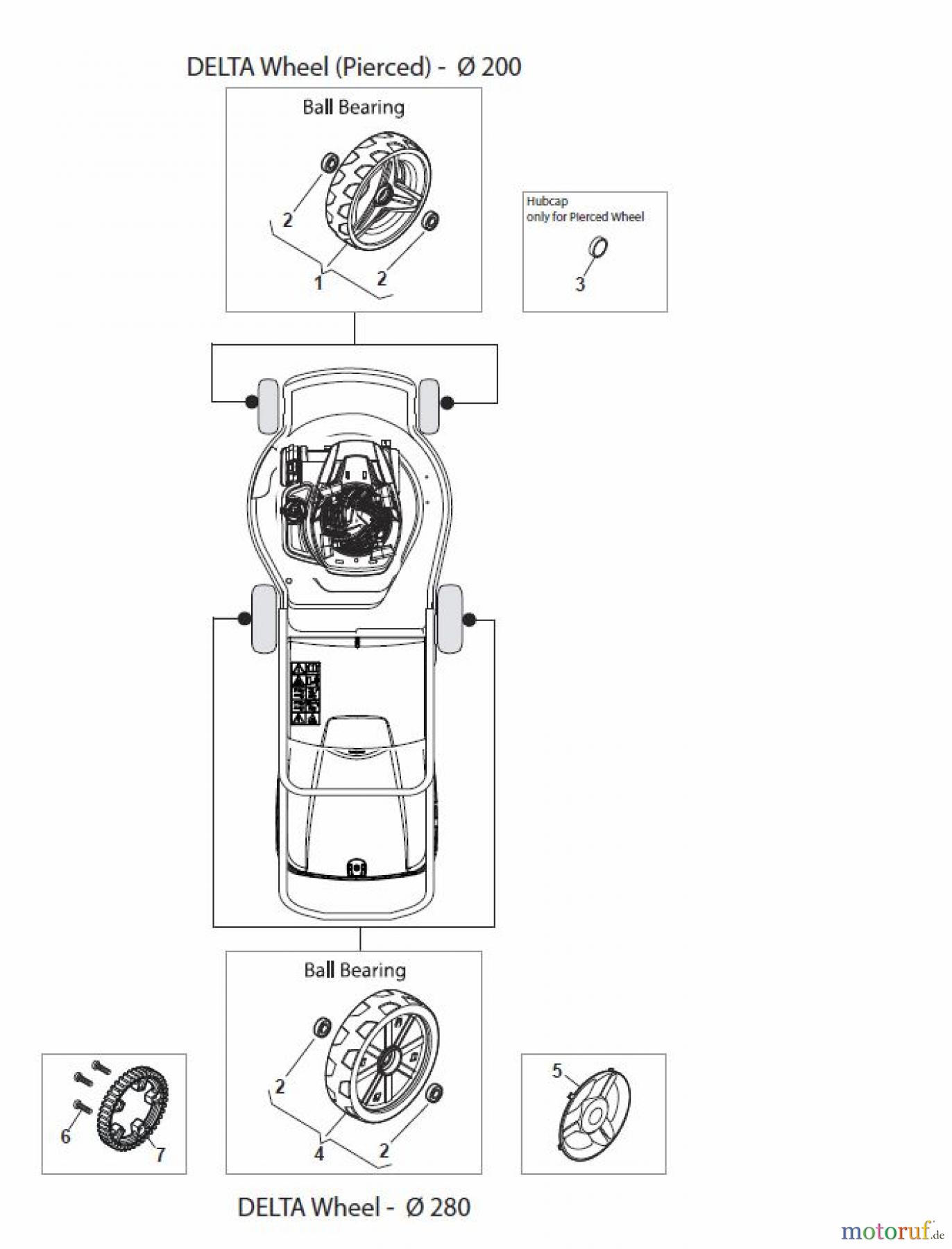 DELTA Wheel (Pierced) - Ø 200

Ball Bearing

2

1

2

Hubcap
only for Pierced Wheel

3

Ball Bearing

2

4

2

6

7

5

DELTA Wheel - Ø 280

motoruf.de