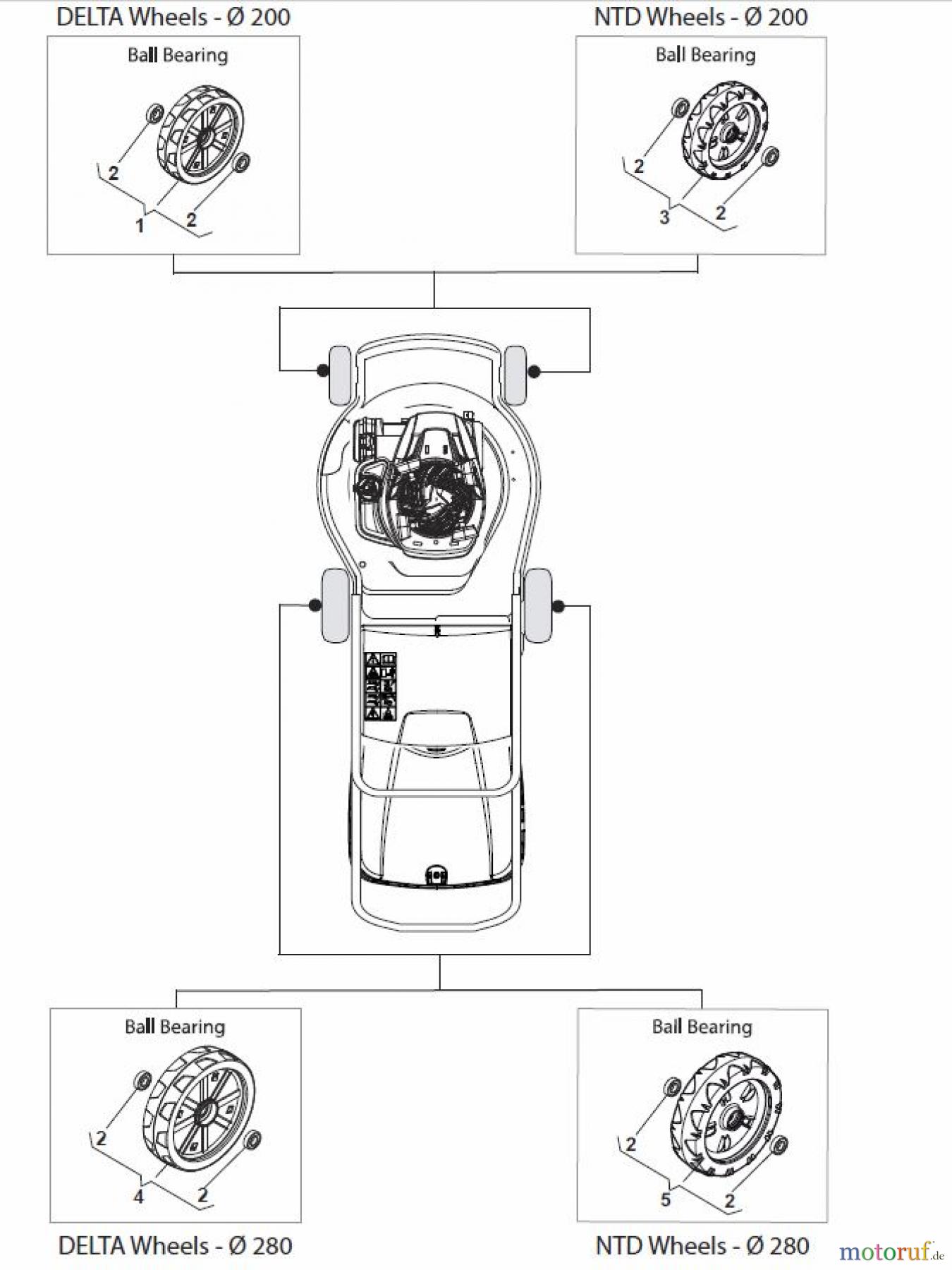 DELTA Wheels - Ø 200

Ball Bearing

2
1
2

NTD Wheels - Ø 200

Ball Bearing

2
3
2

Ball Bearing

2
4
2

DELTA Wheels - Ø 280

Ball Bearing

2
5
2

NTD Wheels - Ø 280

motoruf.de