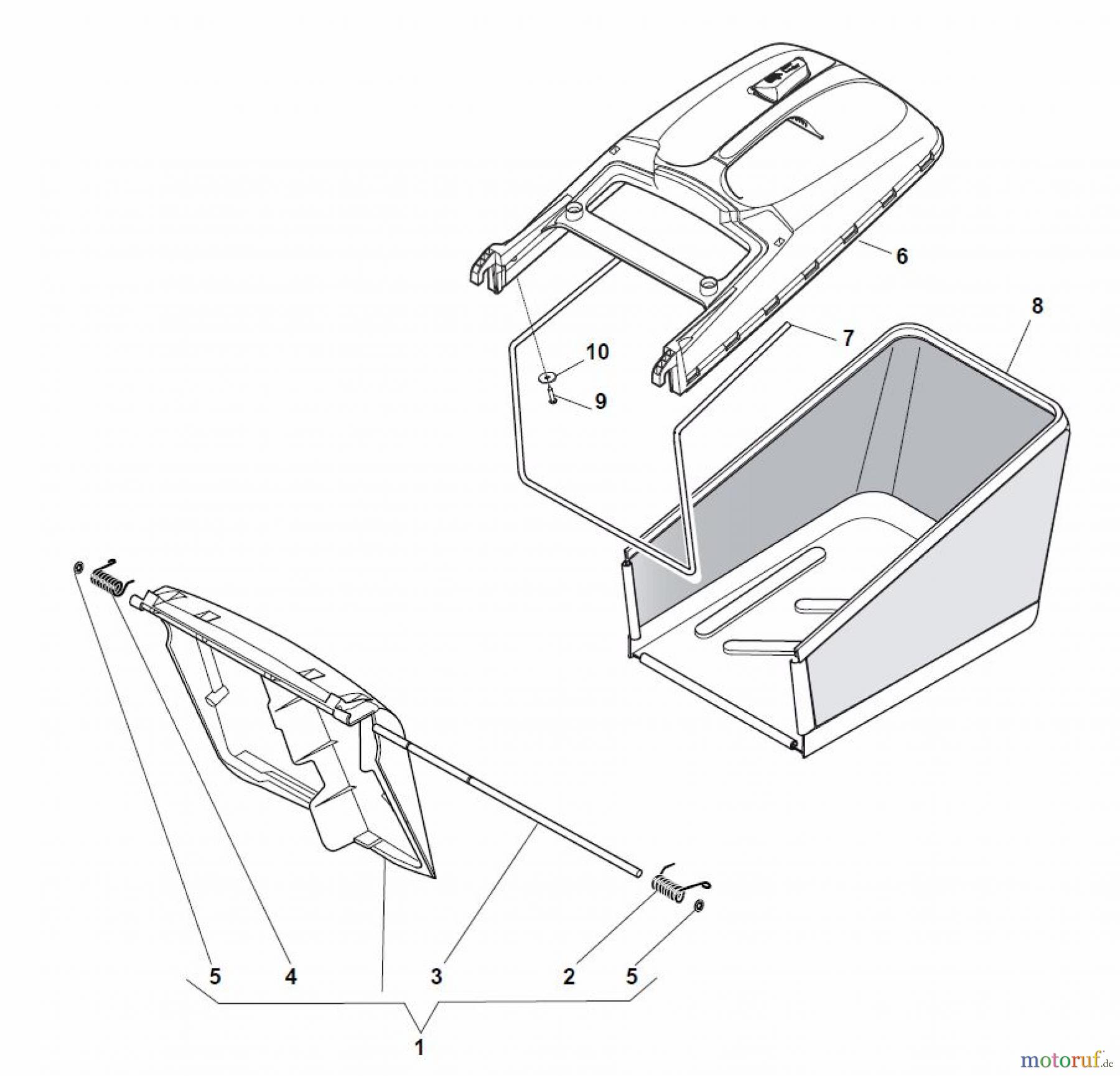 6

8

7

10

9

5 4 3 2 5

1

motoruf.de