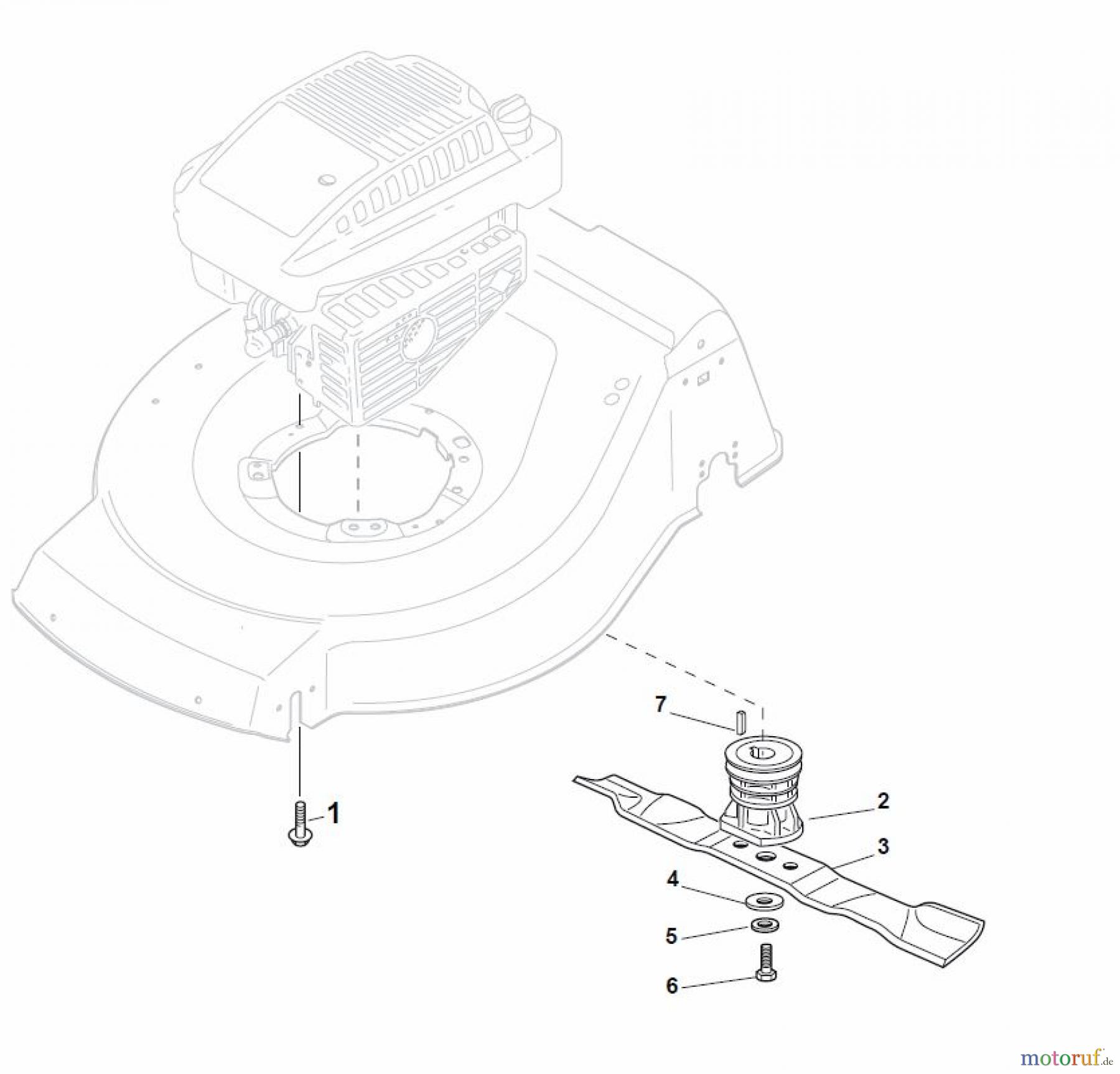 7

1

2

3

4

5

6

motoruf.de