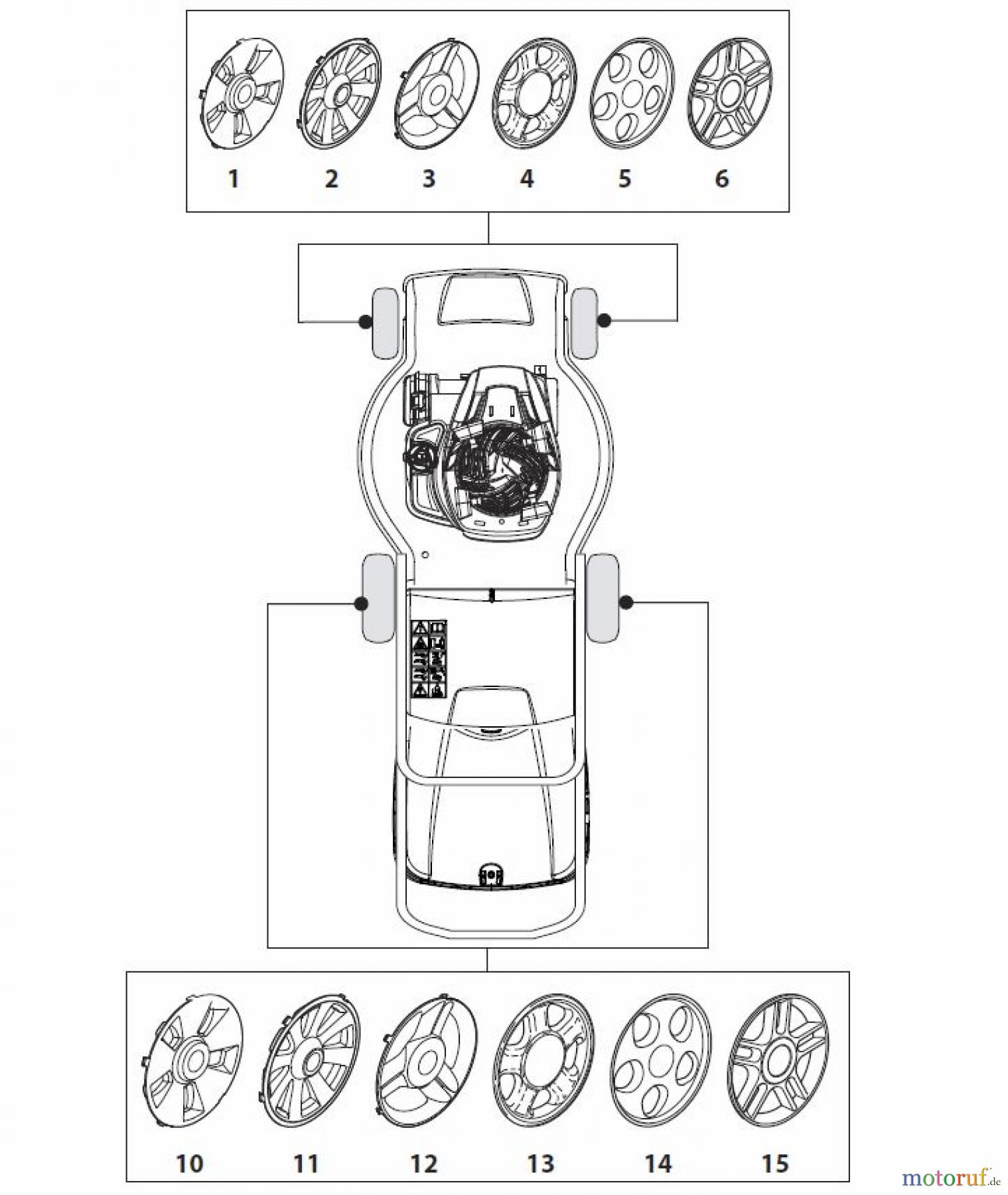 1 2 3 4 5 6

10 11 12 13 14 15

motoruf.de