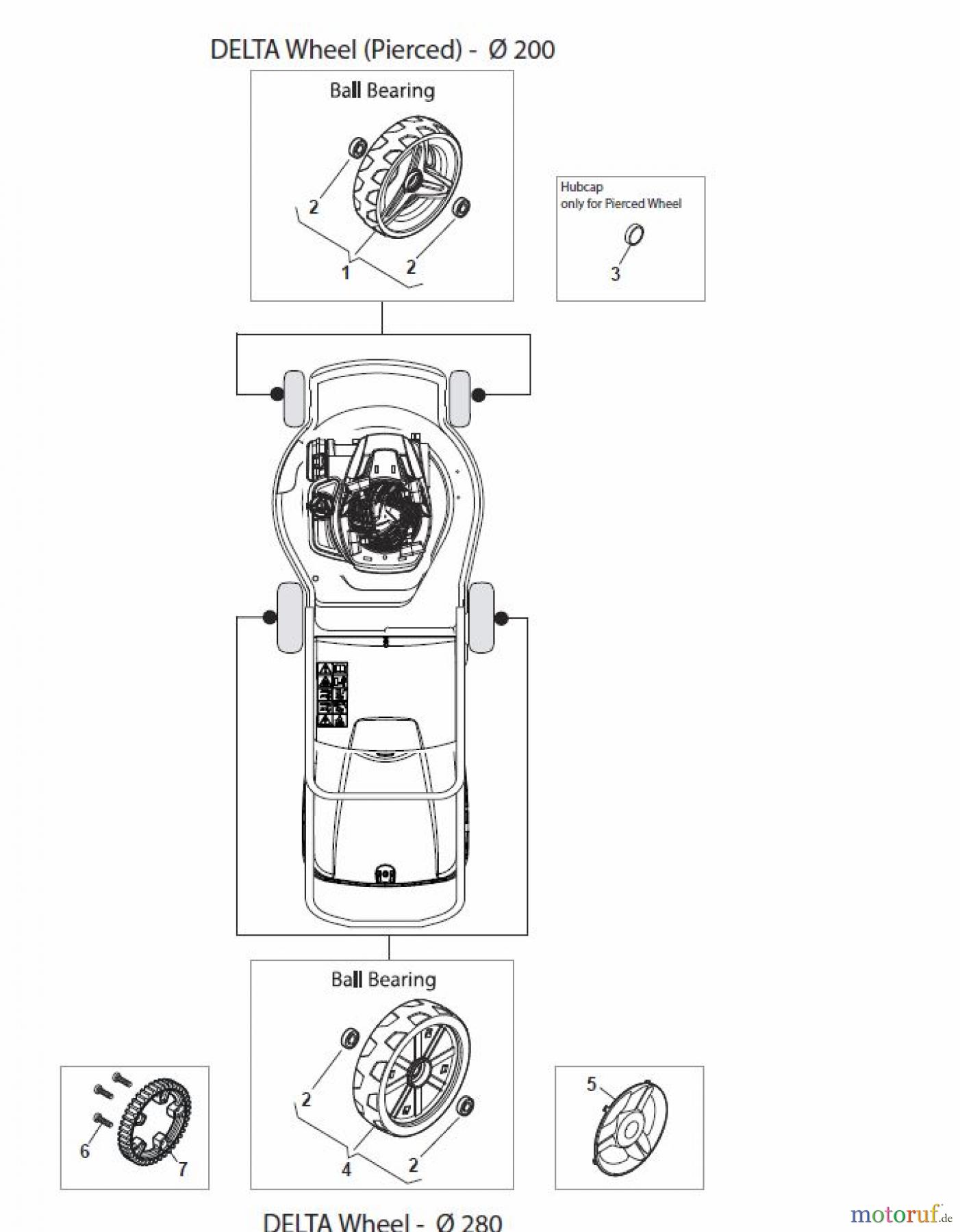 DELTA Wheel (Pierced) - Ø 200

Ball Bearing

2

1

2

Hubcap
only for Pierced Wheel

3

Ball Bearing

2

4

2

6

7

5

DELTA Wheel - Ø 280

motoruf.de