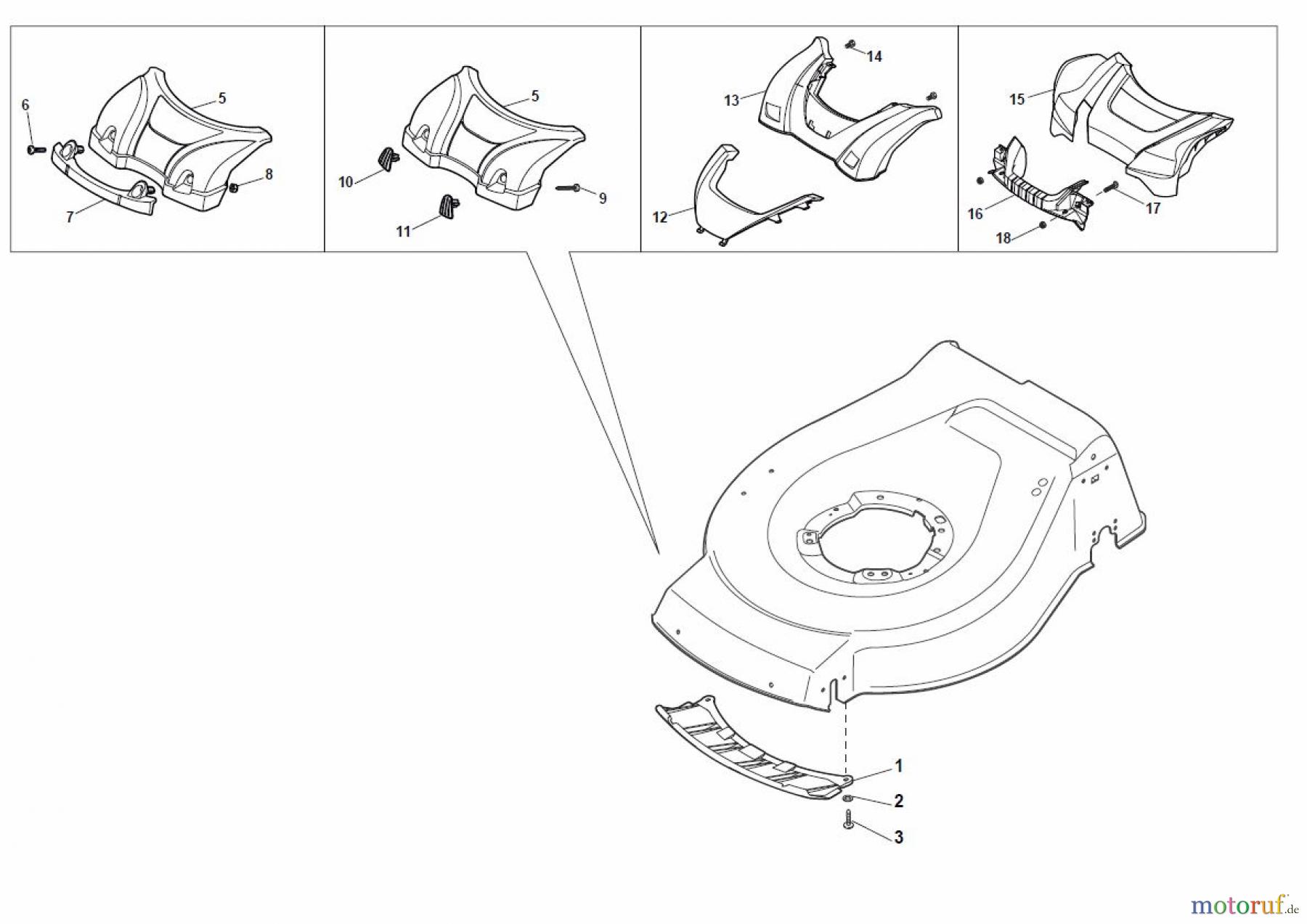 6
5
8
7
5
10
9
11
14
13
12
15
16
17
18
1
2
3
motoruf.de