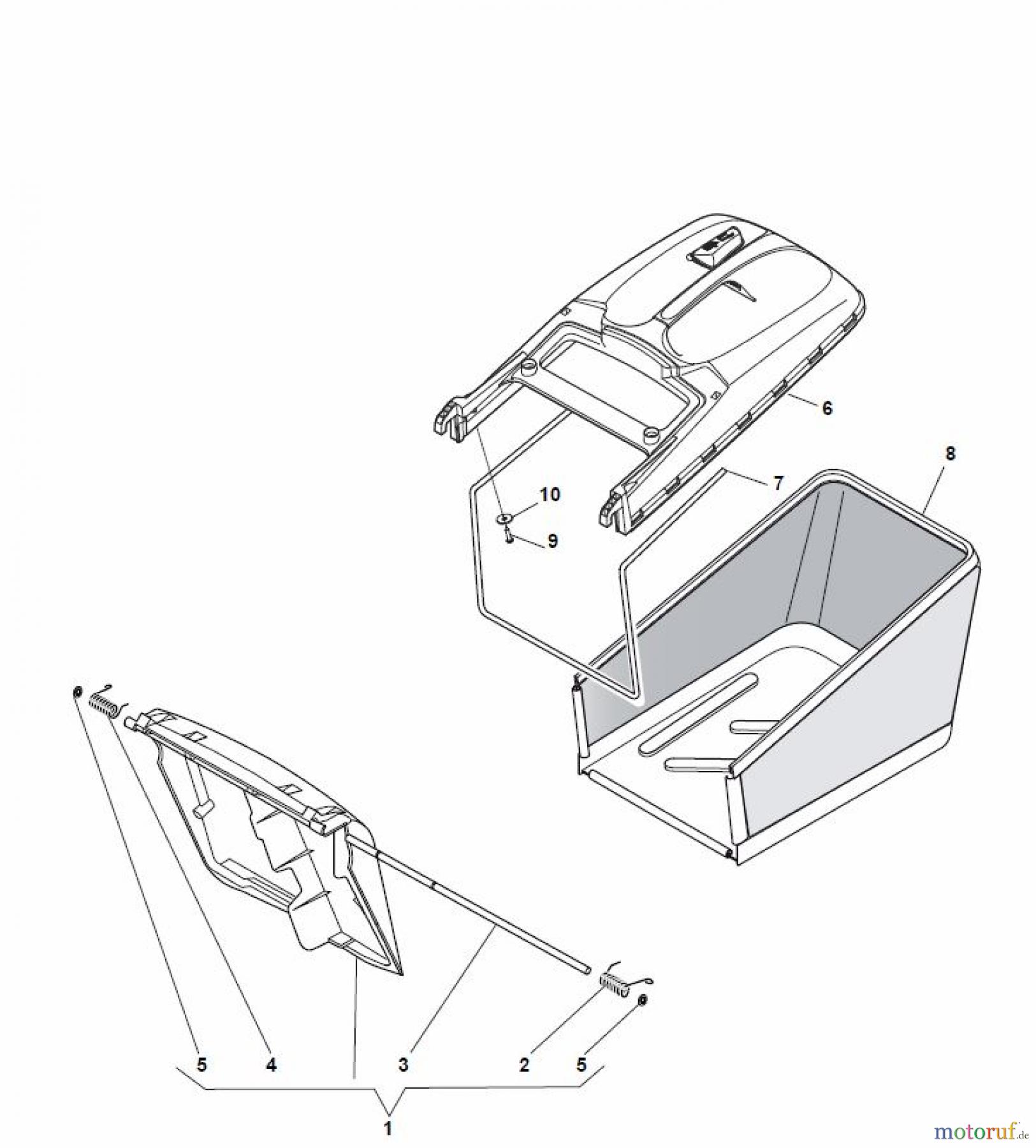 6

8

7

10

9

5

4

3

2

5

1

motoruf.de