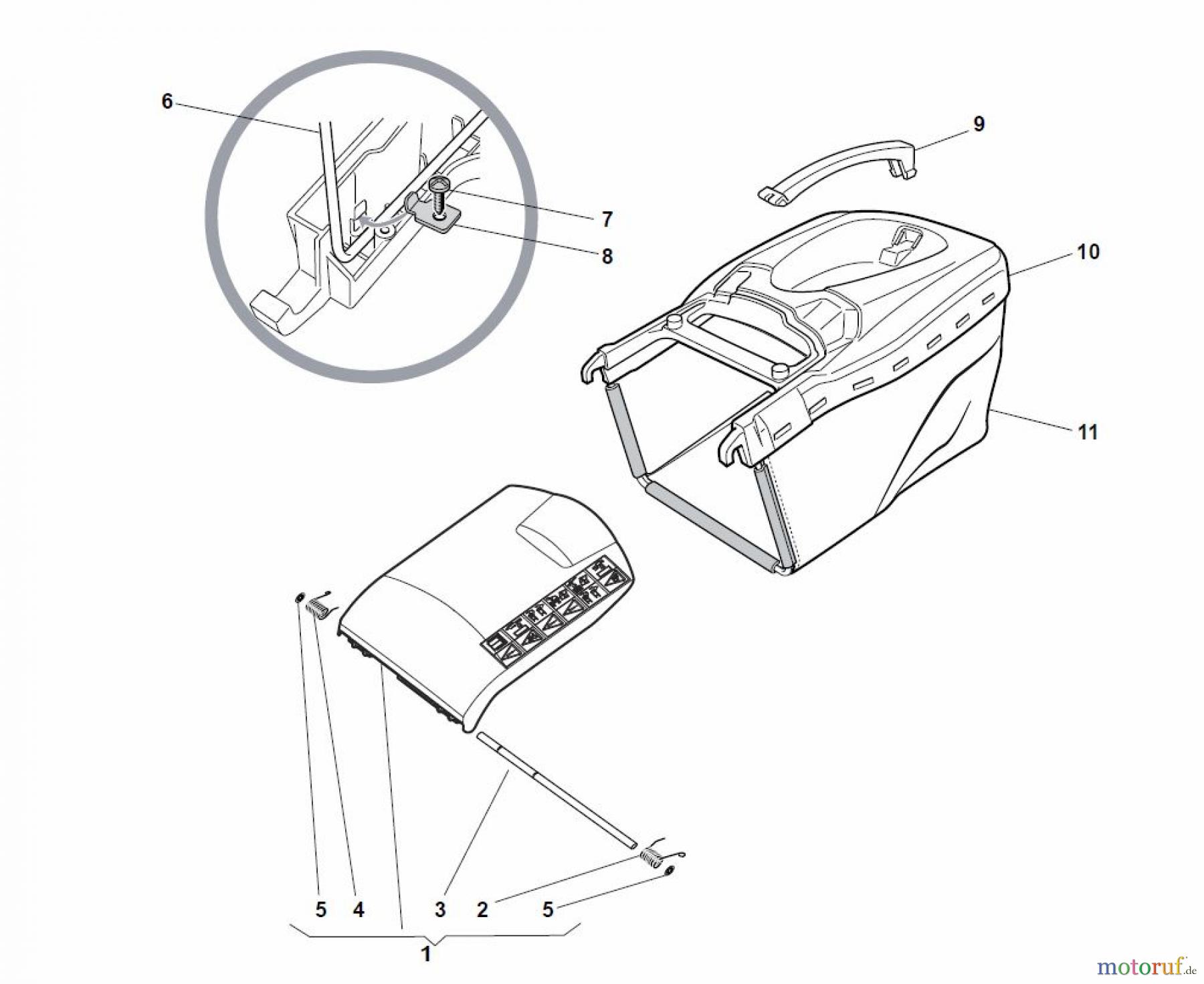 6

9

7

8

10

11

5 4 3 2 5

1

motoruf.de