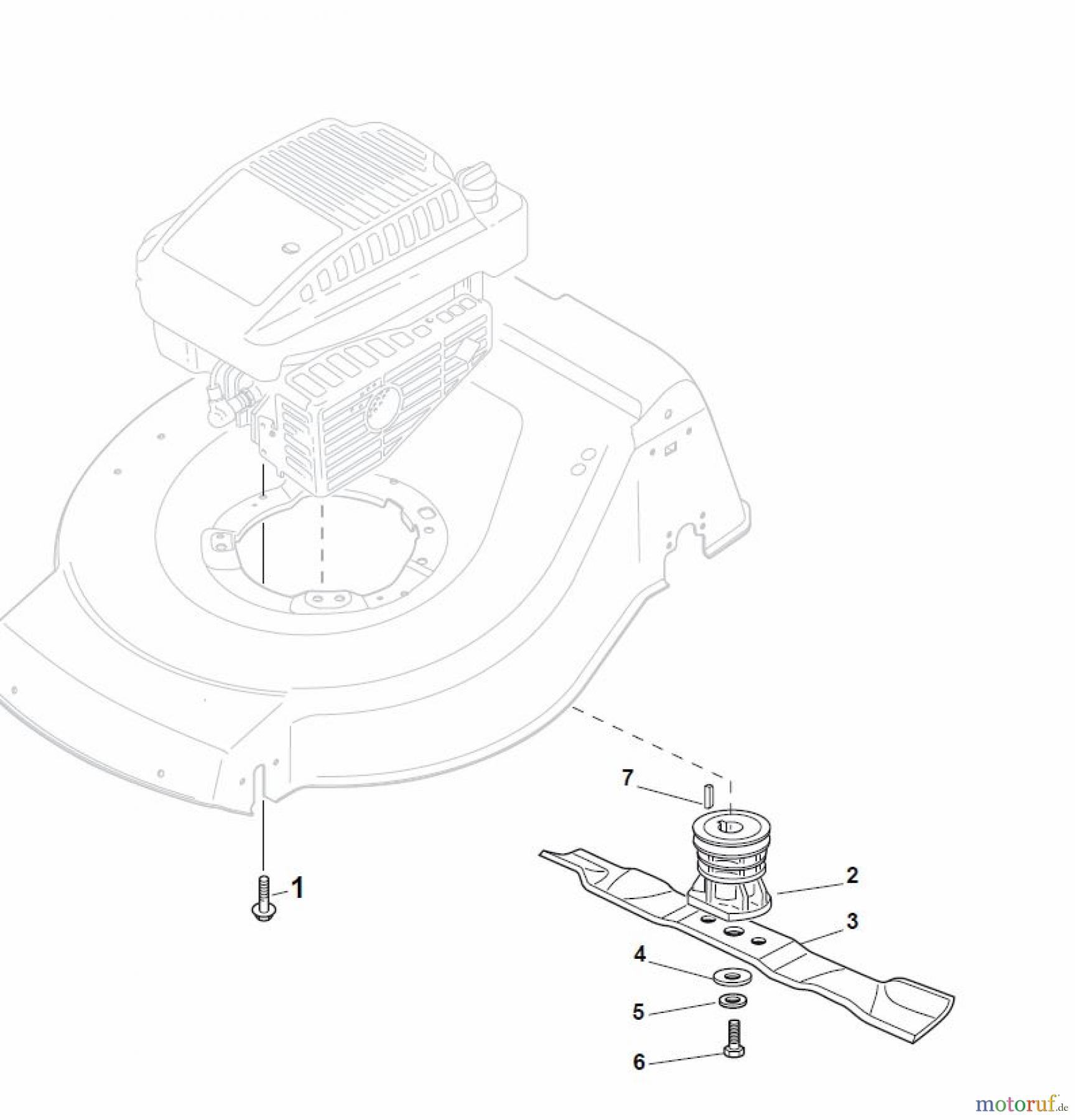 7
1
2
3
4
5
6
motoruf.de