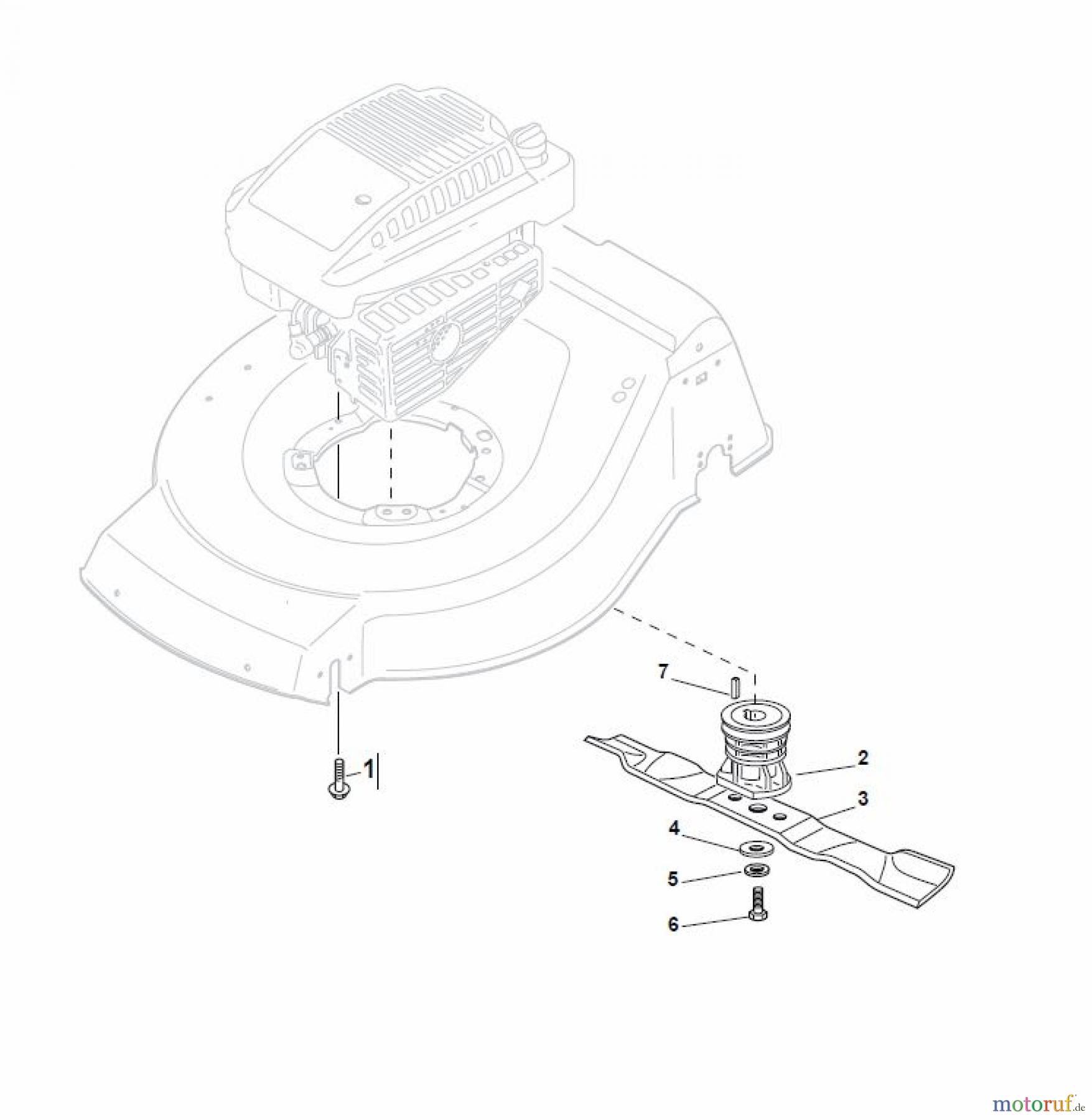 7
1
2
3
4
5
6
motoruf.de