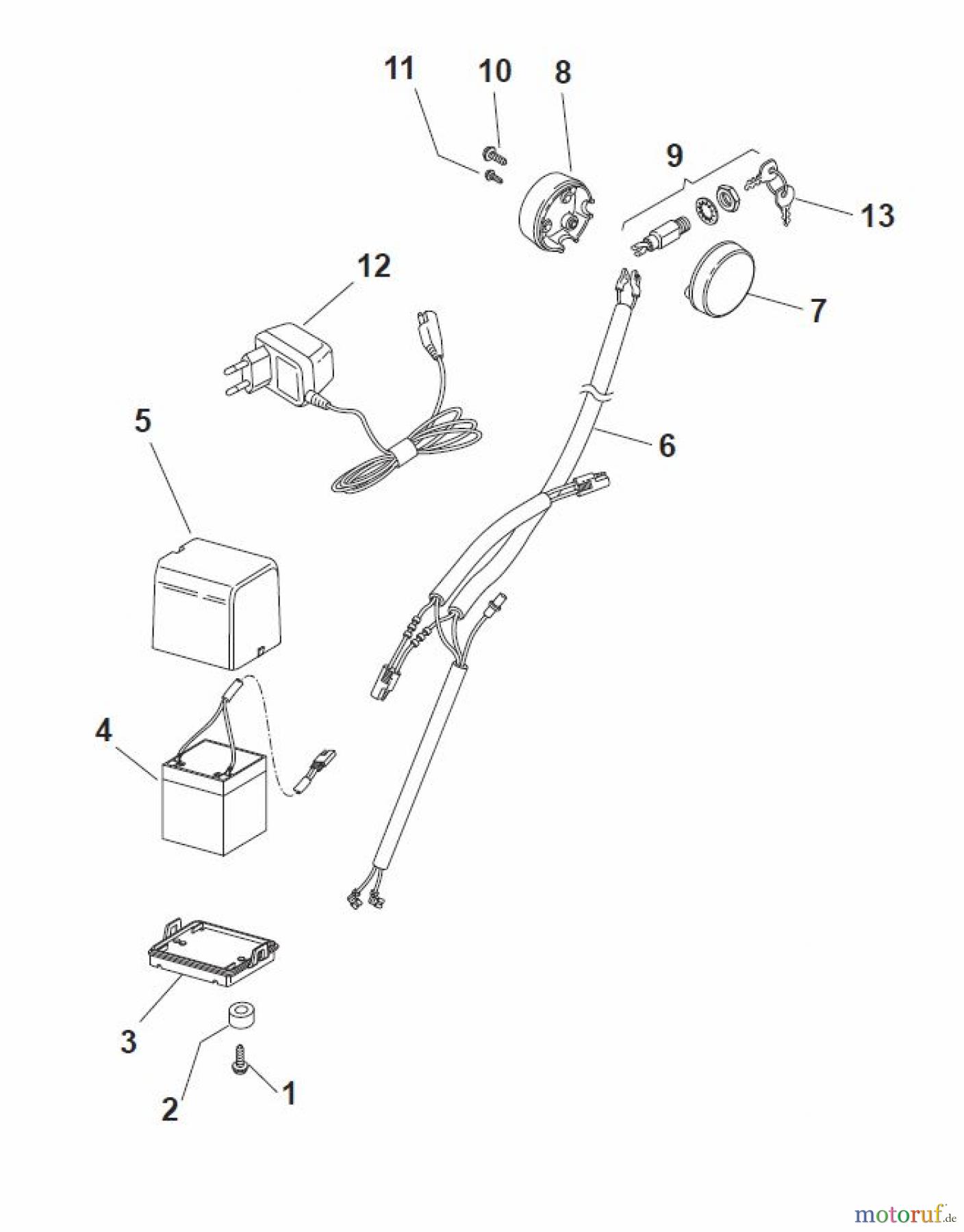 11
10
8
9
13
12
7
5
6
4
3
2
1
motoruf.de