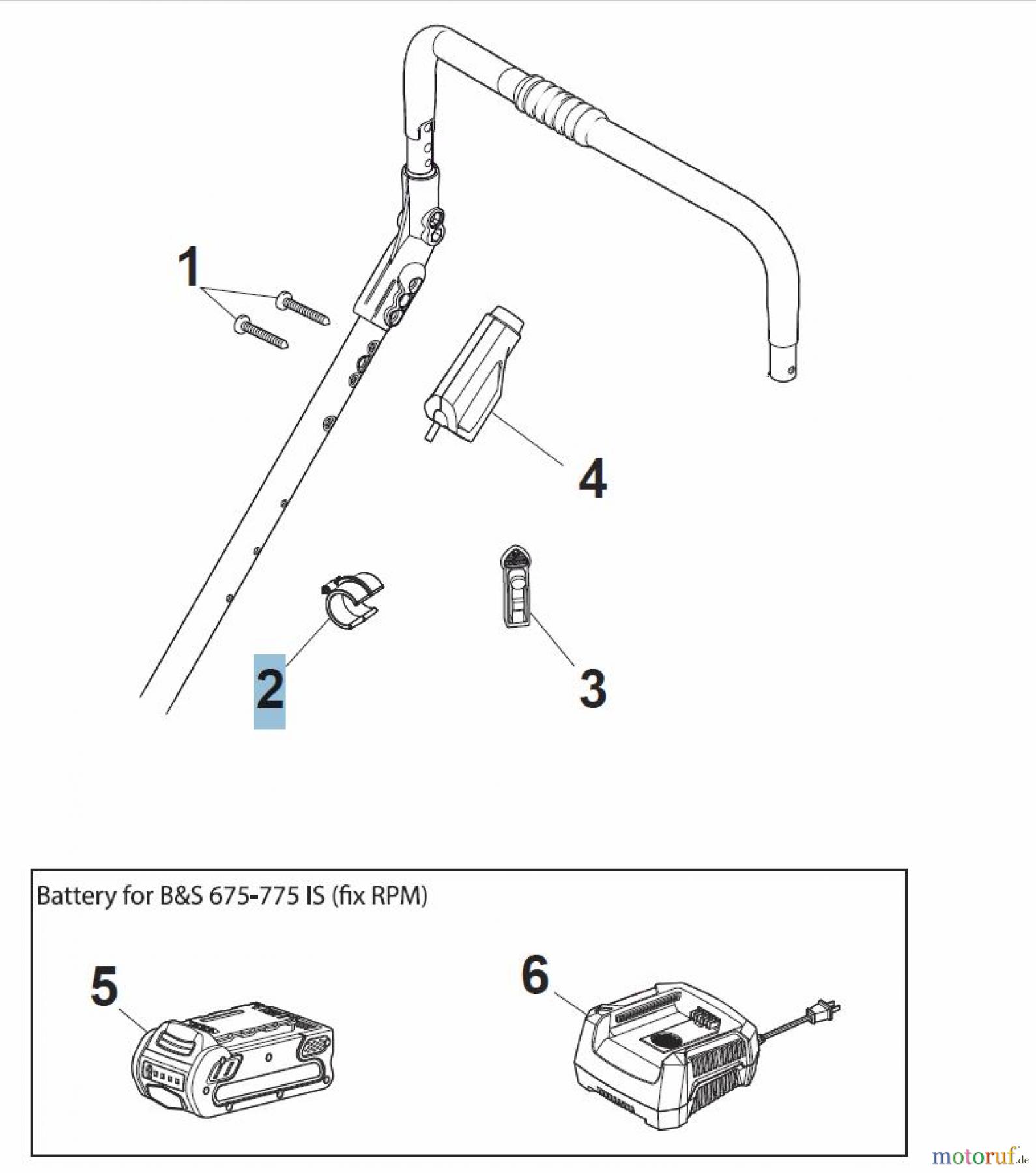 1

4

2

3

Battery for B&S 675-775 IS (fix RPM)

5

6

motoruf.de