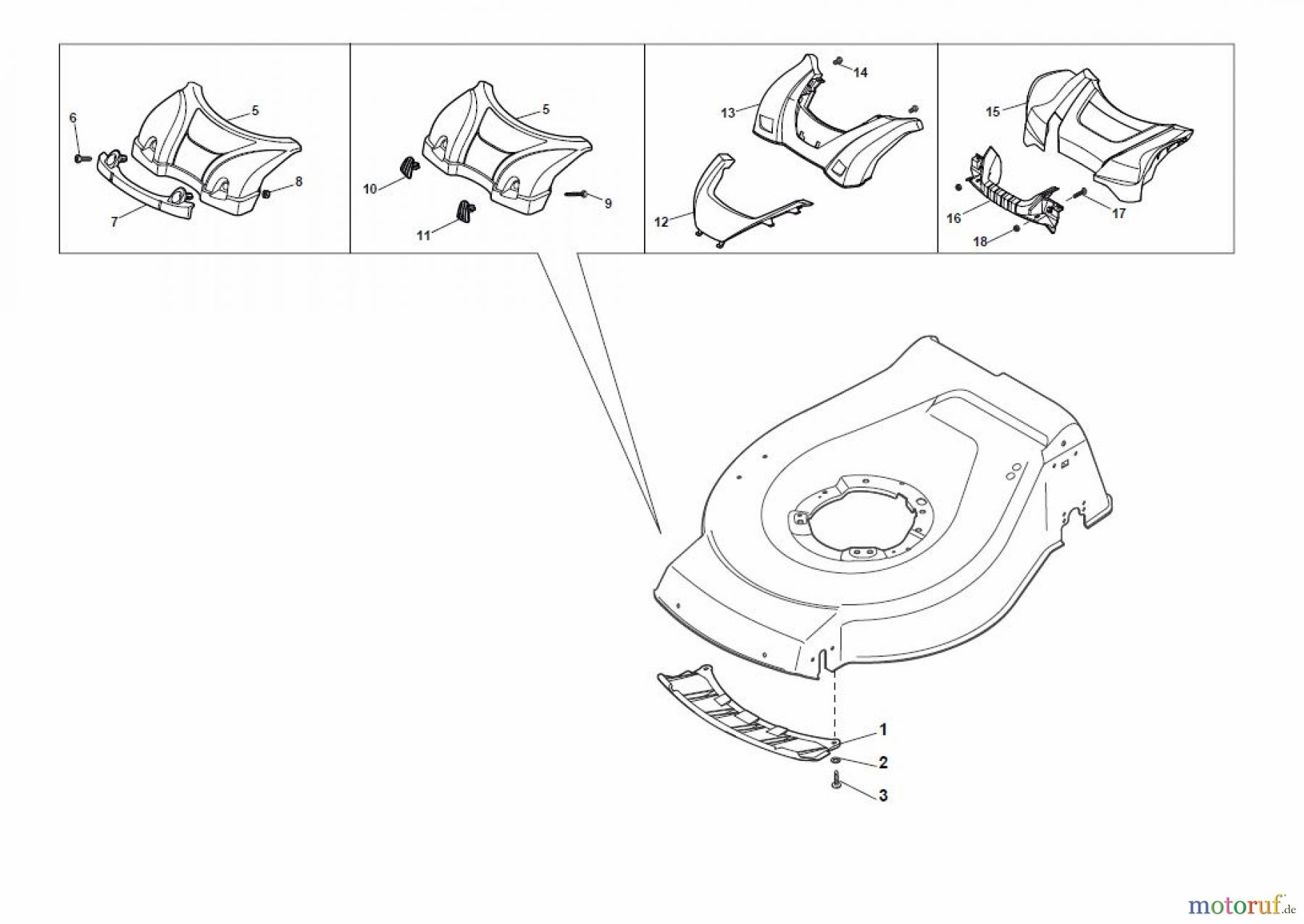 6
5
8
7
5
10
9
11
14
13
12
15
16
17
18
1
2
3
motoruf.de