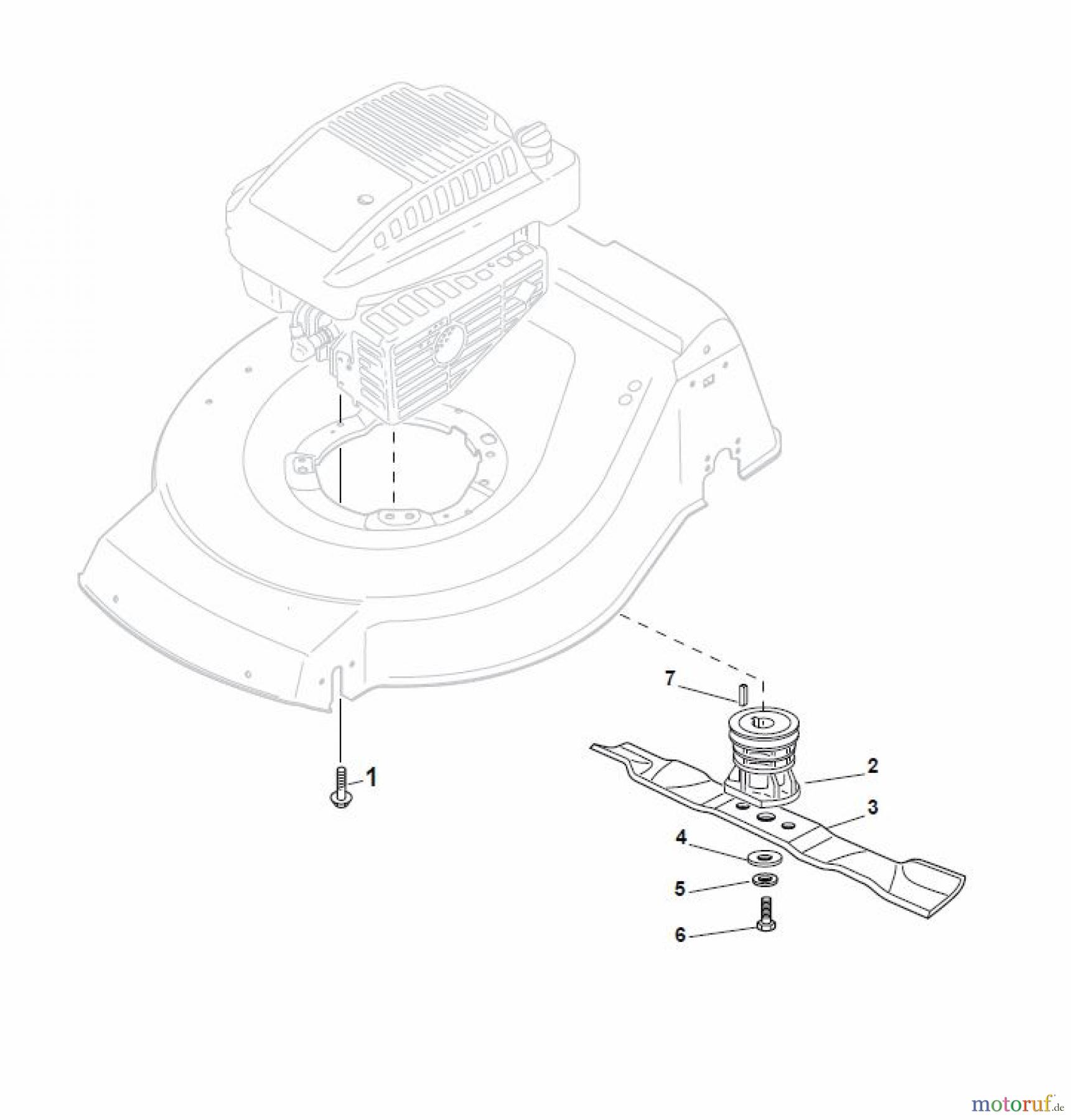 7

1

2

3

4

5

6

motoruf.de