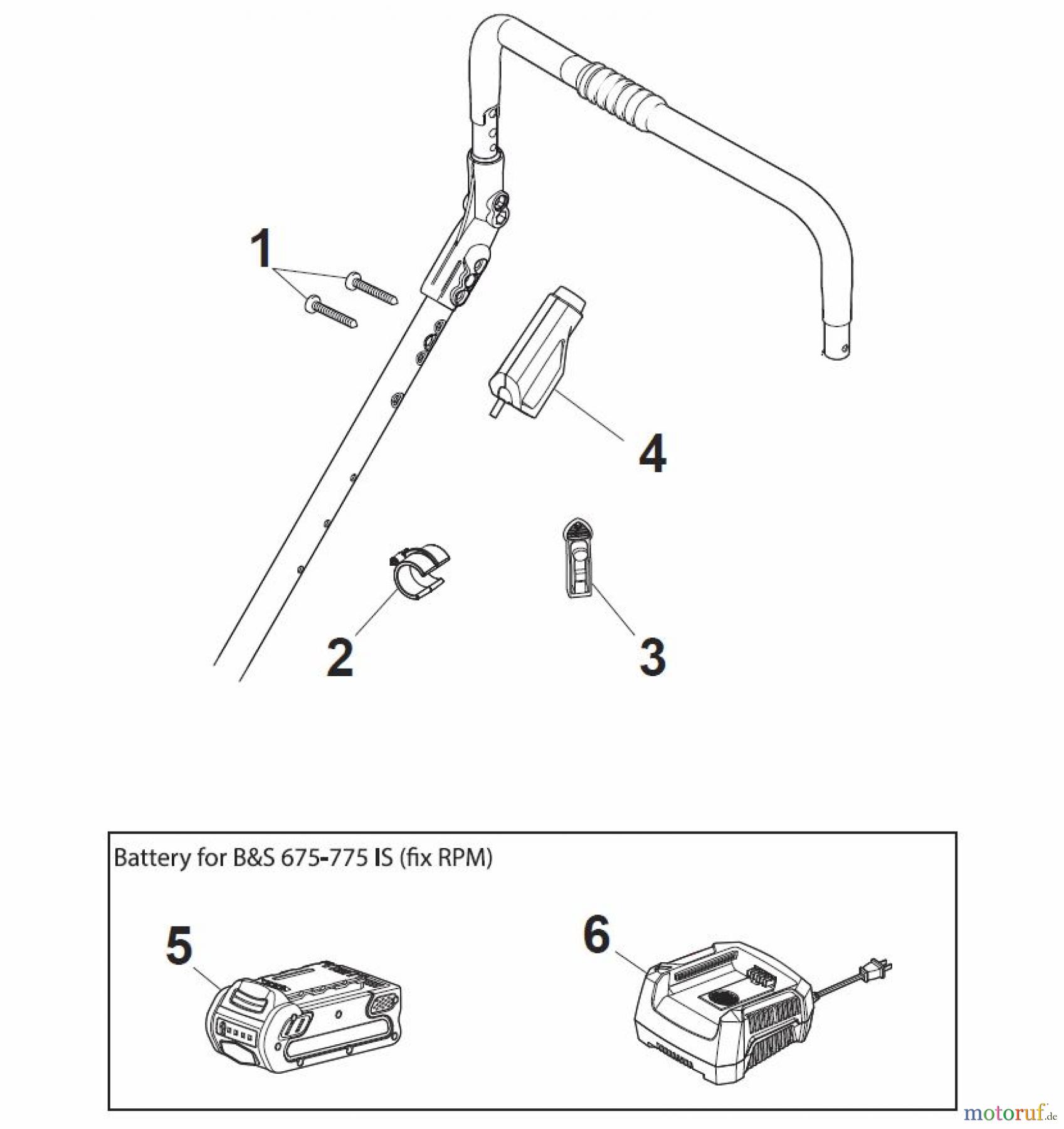 1

4

2

3

Battery for B&S 675-775 IS (fix RPM)

5

6

motoruf.de