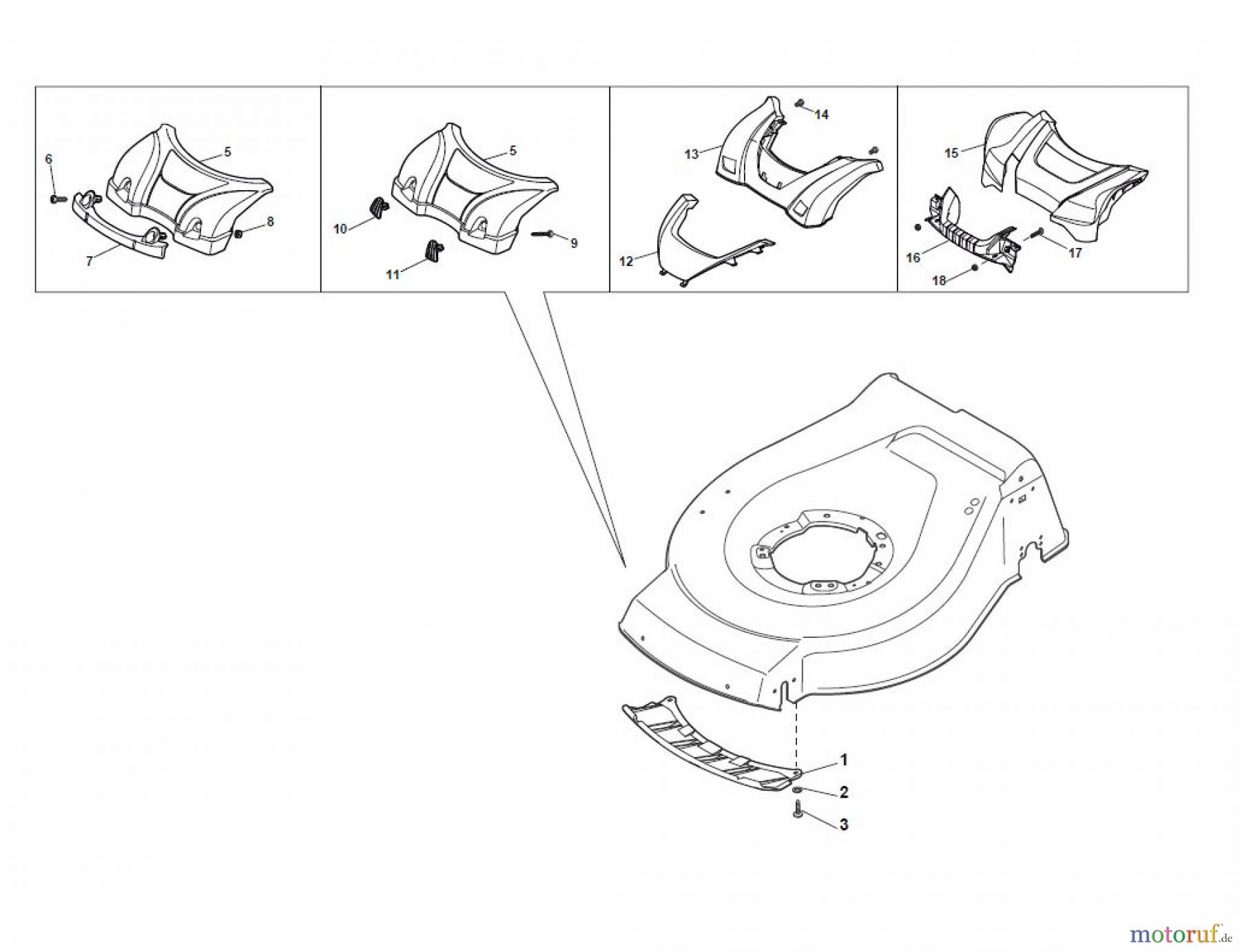 6
5
8
7

5
10
9
11

14
13
12

15
16
17
18

1
2
3

motoruf.de