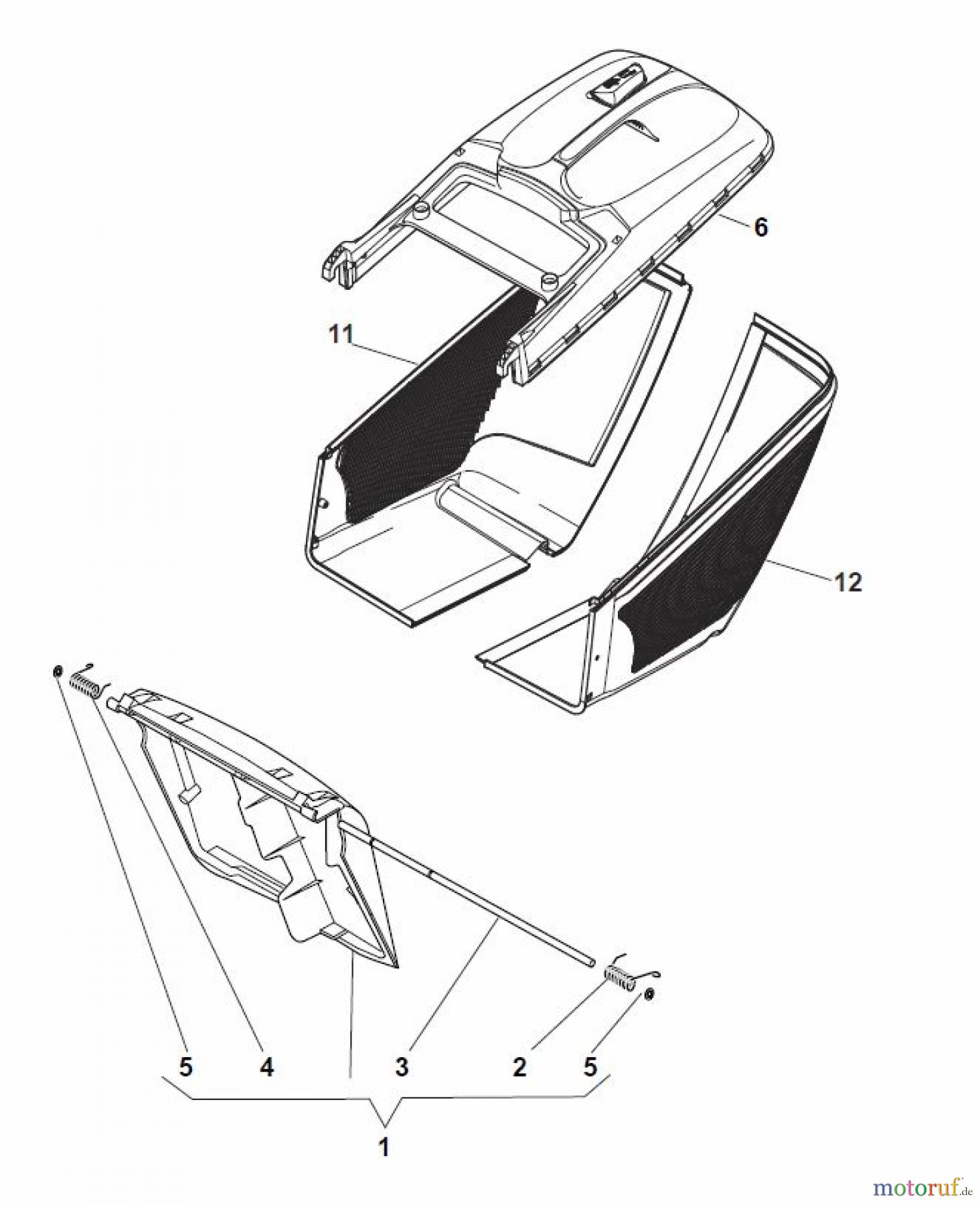 6

11

12

5

4

3

2

5

1

motoruf.de