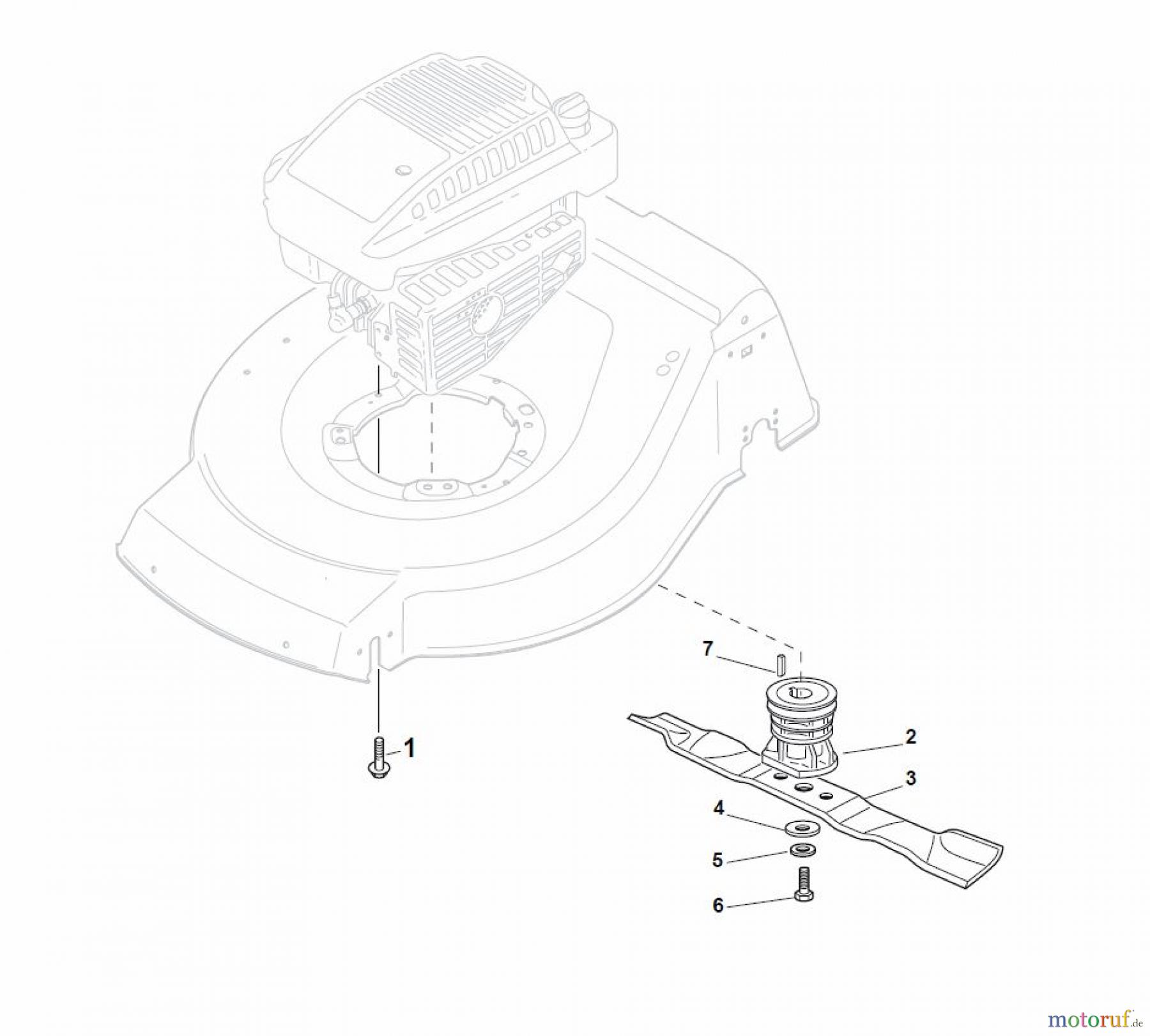 7

1

2

3

4

5

6

motoruf.de