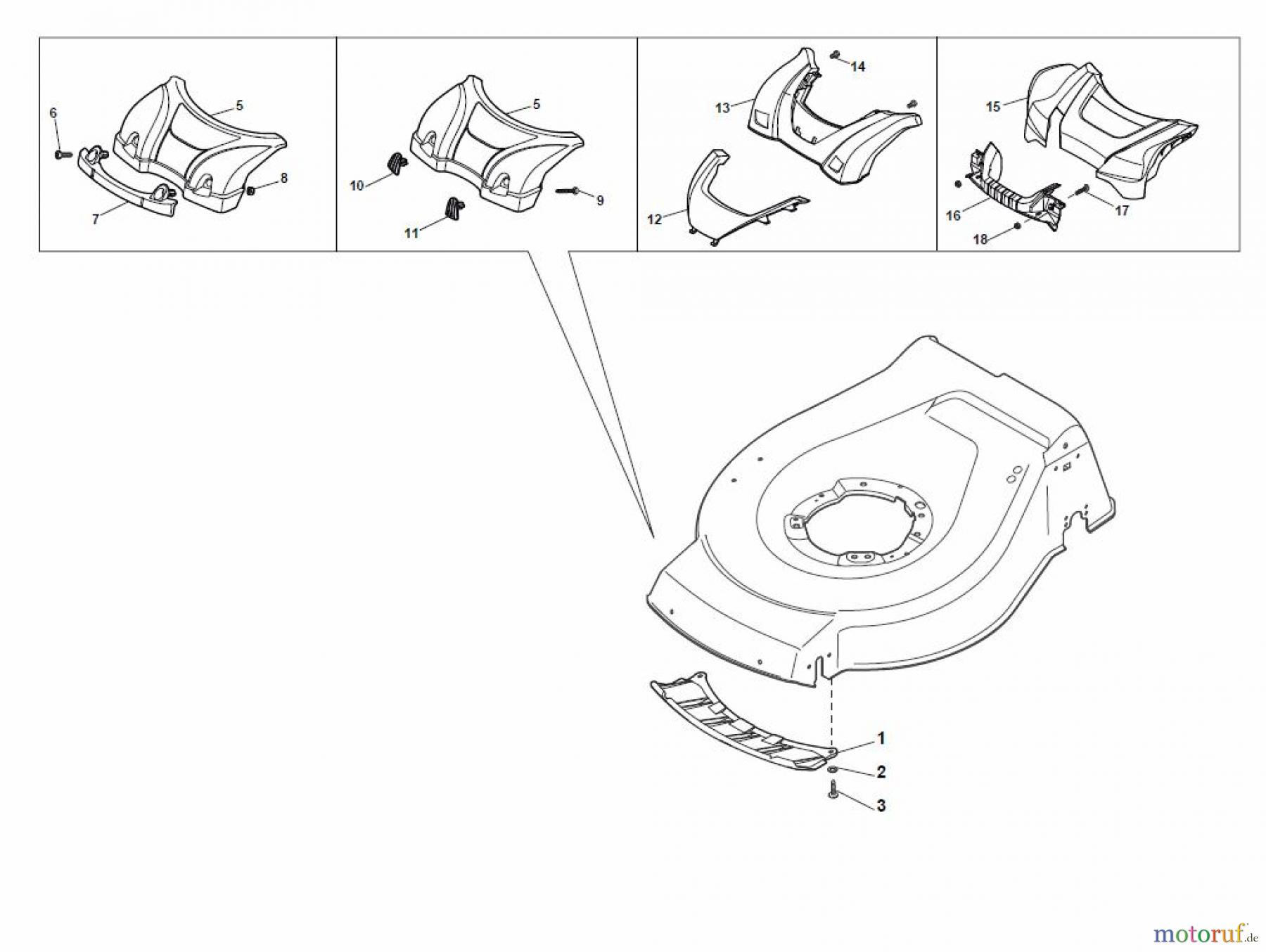 6
5
8
7

5
10
9
11

14
13
12

15
16
17
18

1
2
3

motoruf.de