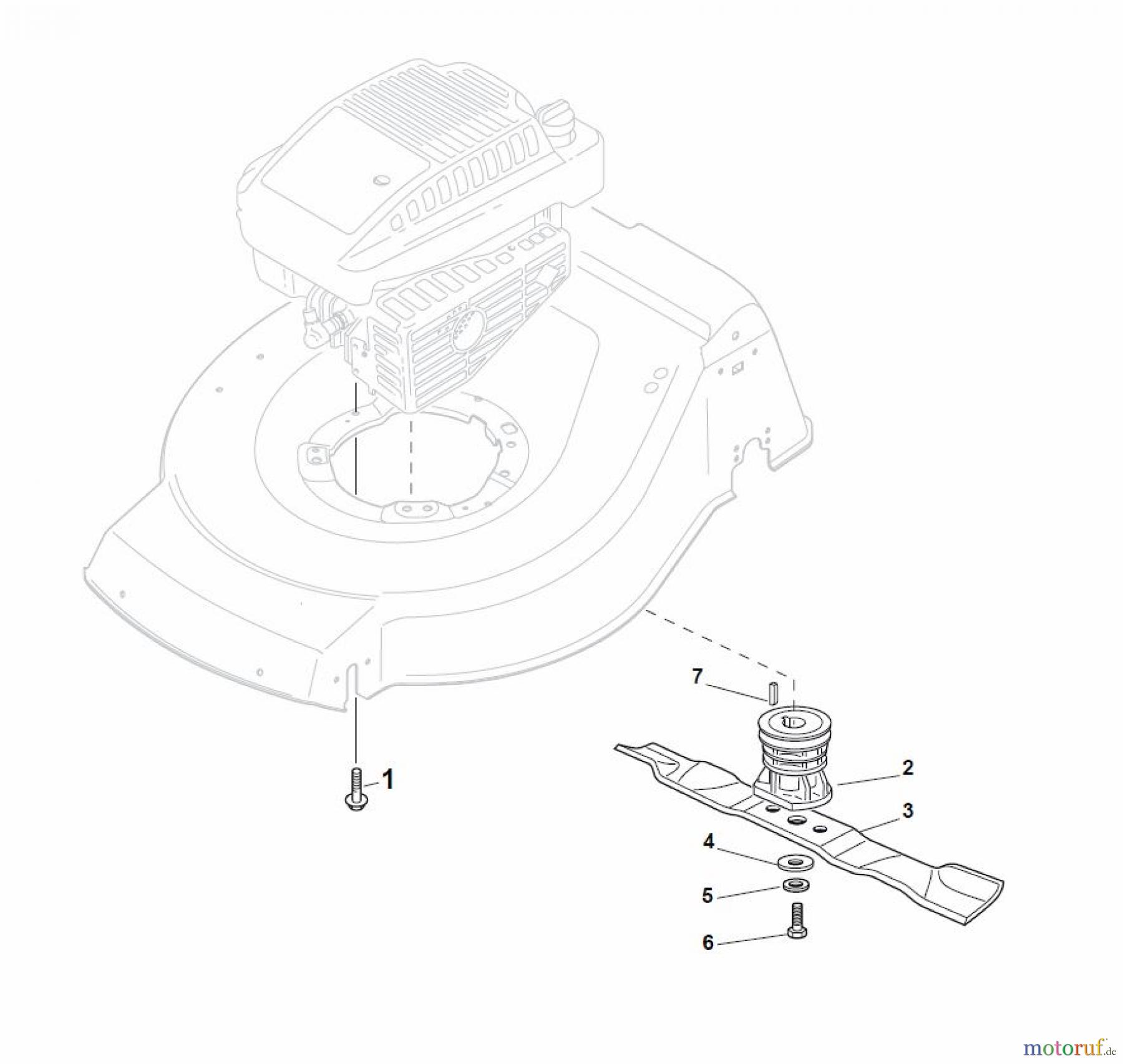 7

1

2

3

4

5

6

motoruf.de