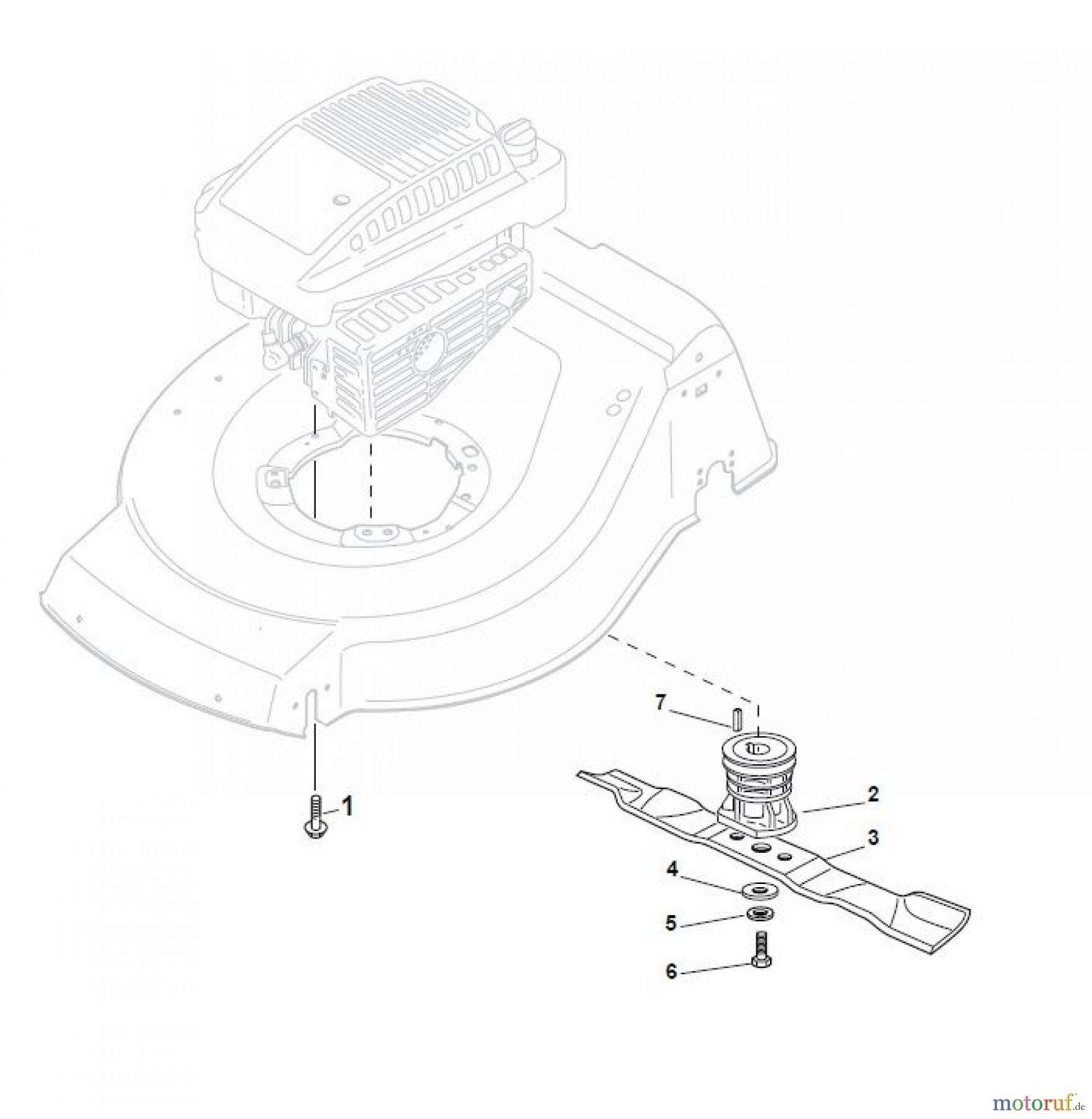 7

1

2

3

4

5

6

motoruf.de