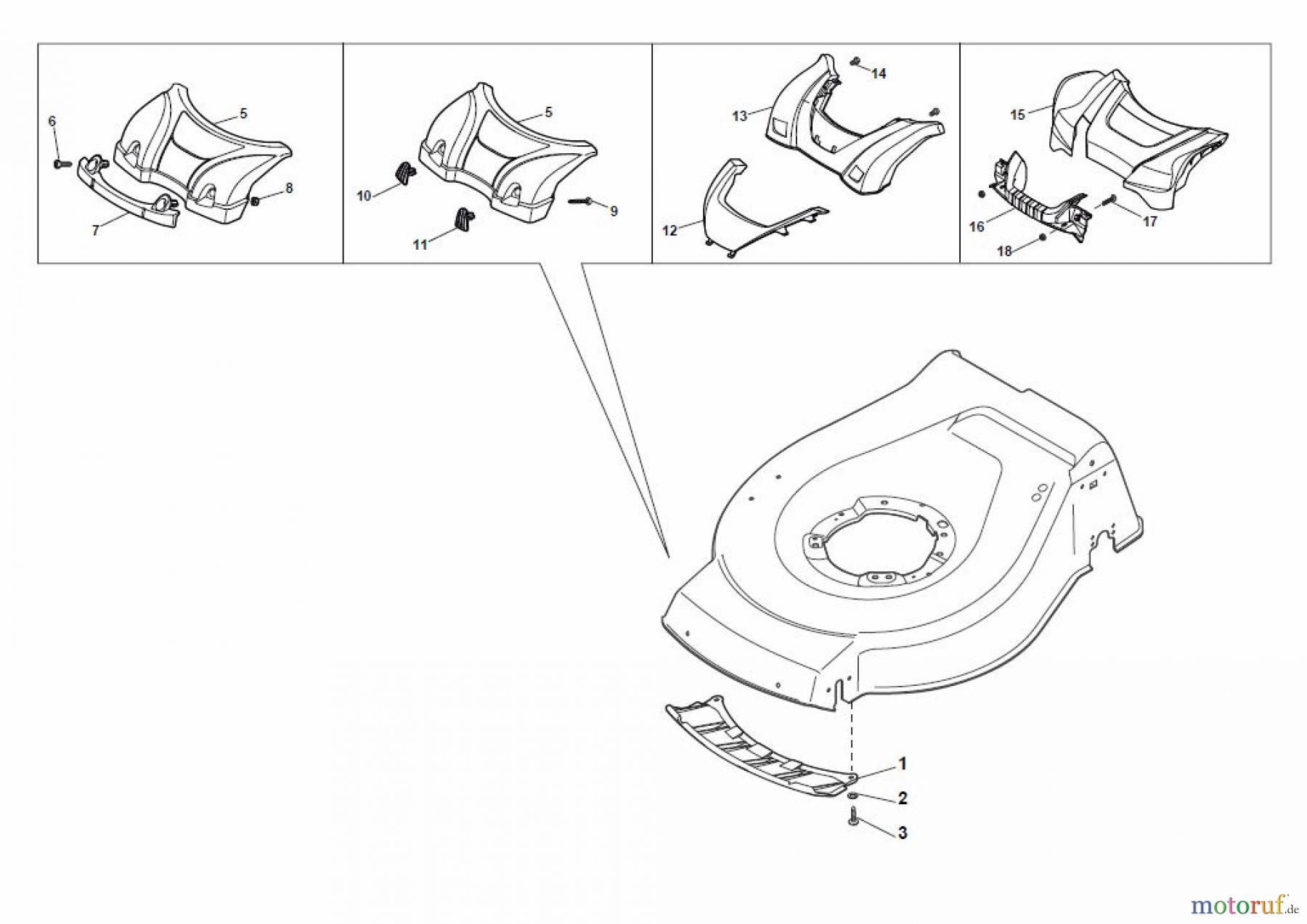 6
5
8
7

5
10
9
11

14
13
12

15
16
17
18

1
2
3

motoruf.de