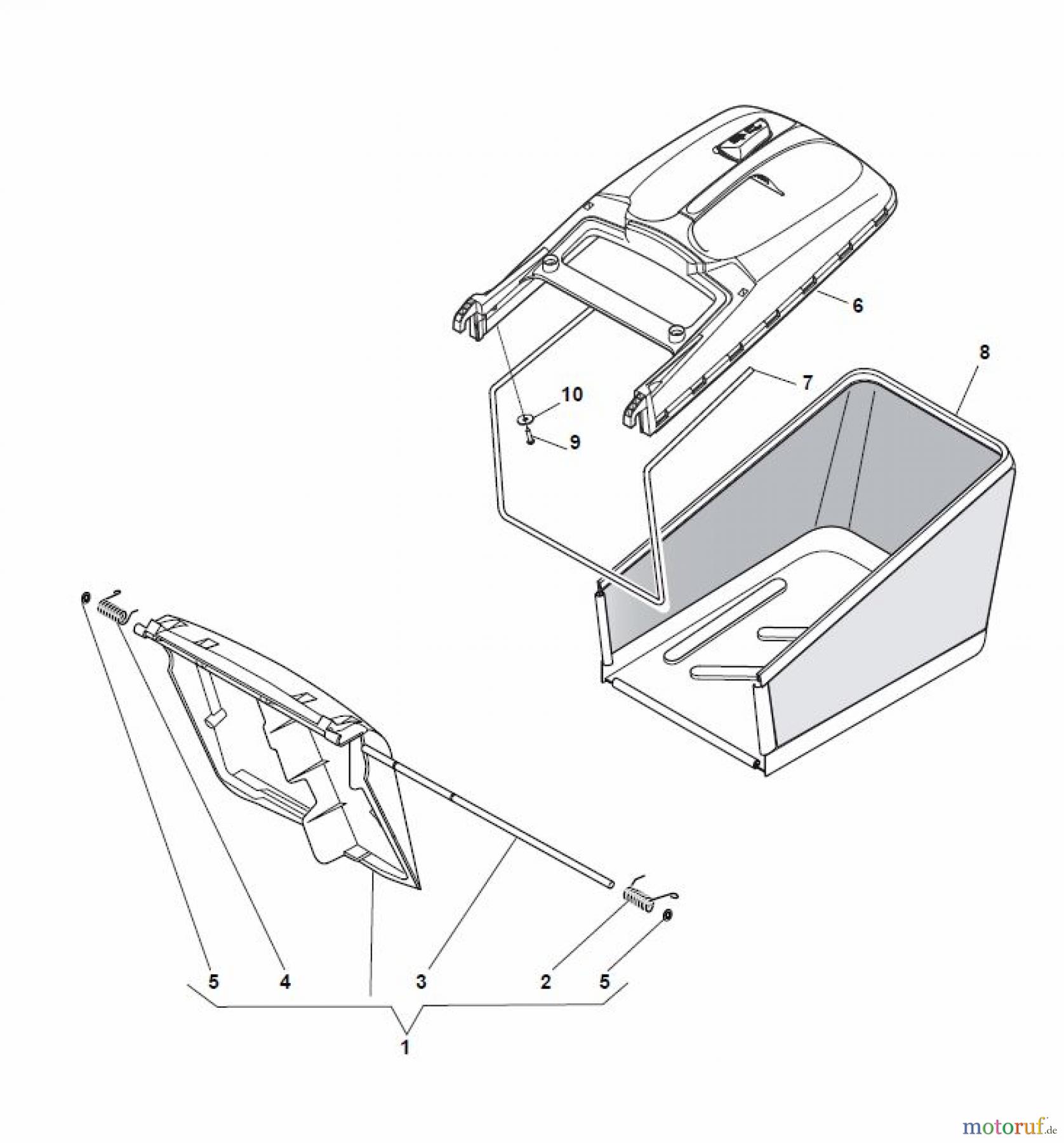 6

8

7

10

9

5

4

3

2

5

1

motoruf.de