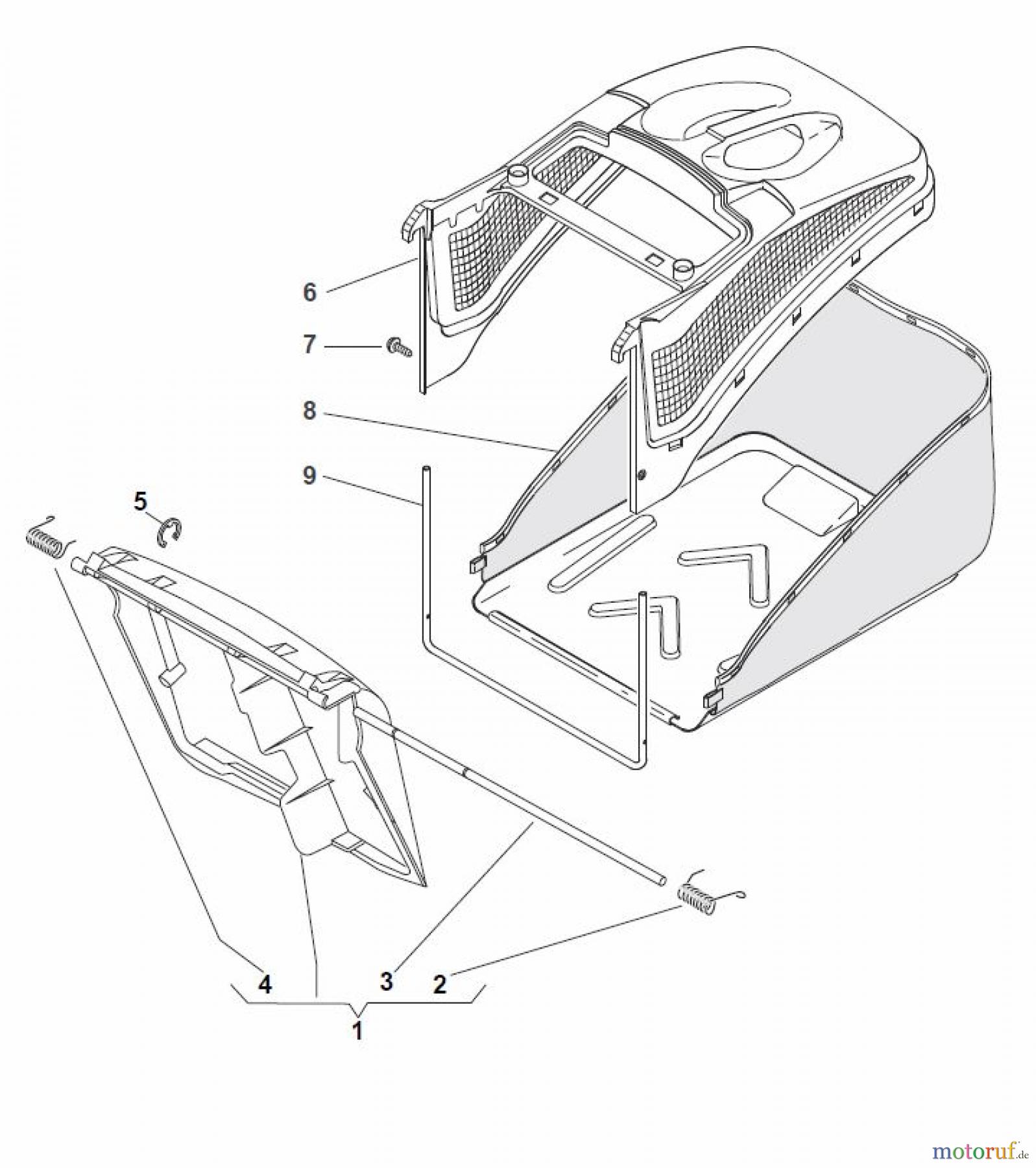 6
7
8
9
5
4
3
2
1
motoruf.de