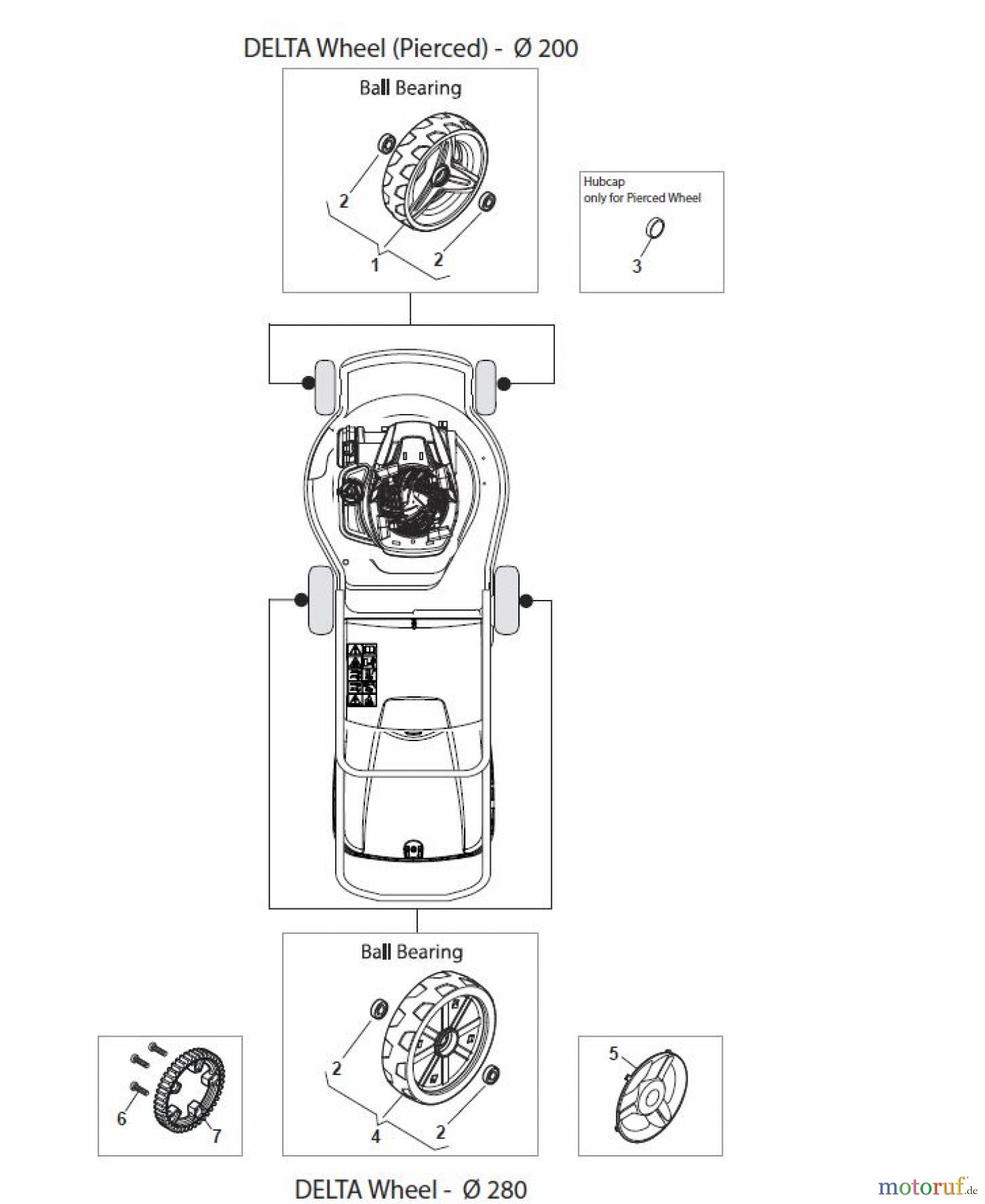 DELTA Wheel (Pierced) - Ø 200

Ball Bearing

2
1
2

Hubcap
only for Pierced Wheel

3

Ball Bearing

2
4
2

6
7

5

DELTA Wheel - Ø 280

motoruf.de